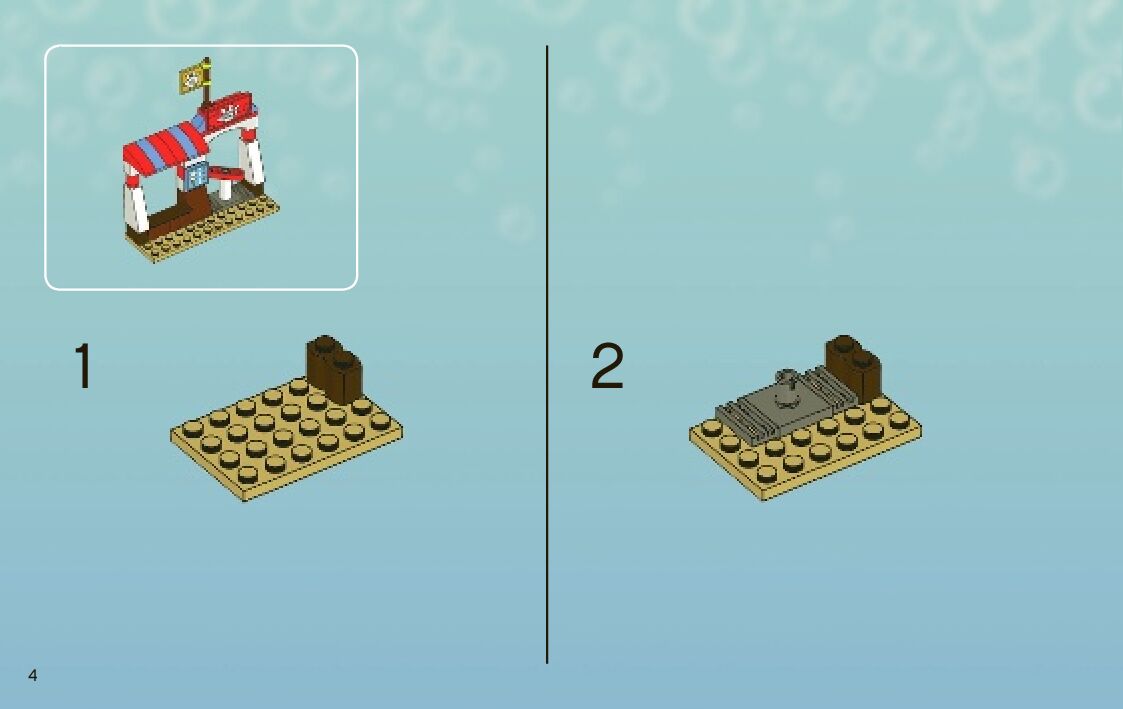 1

2

4