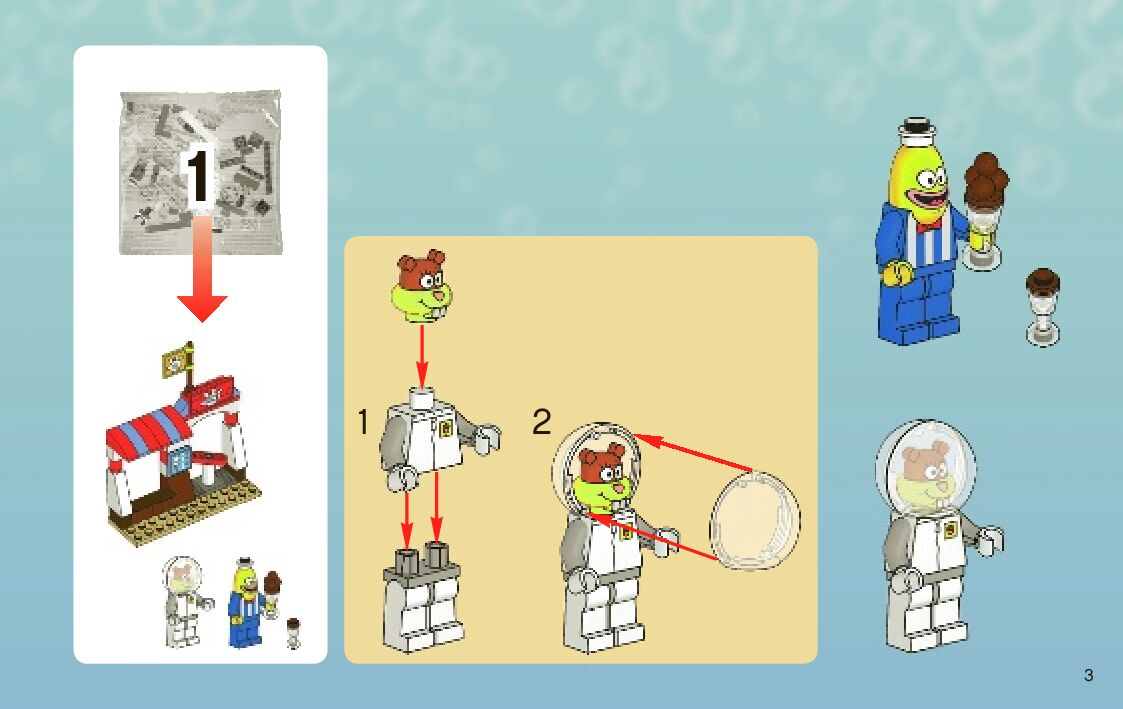 1

1

2

3