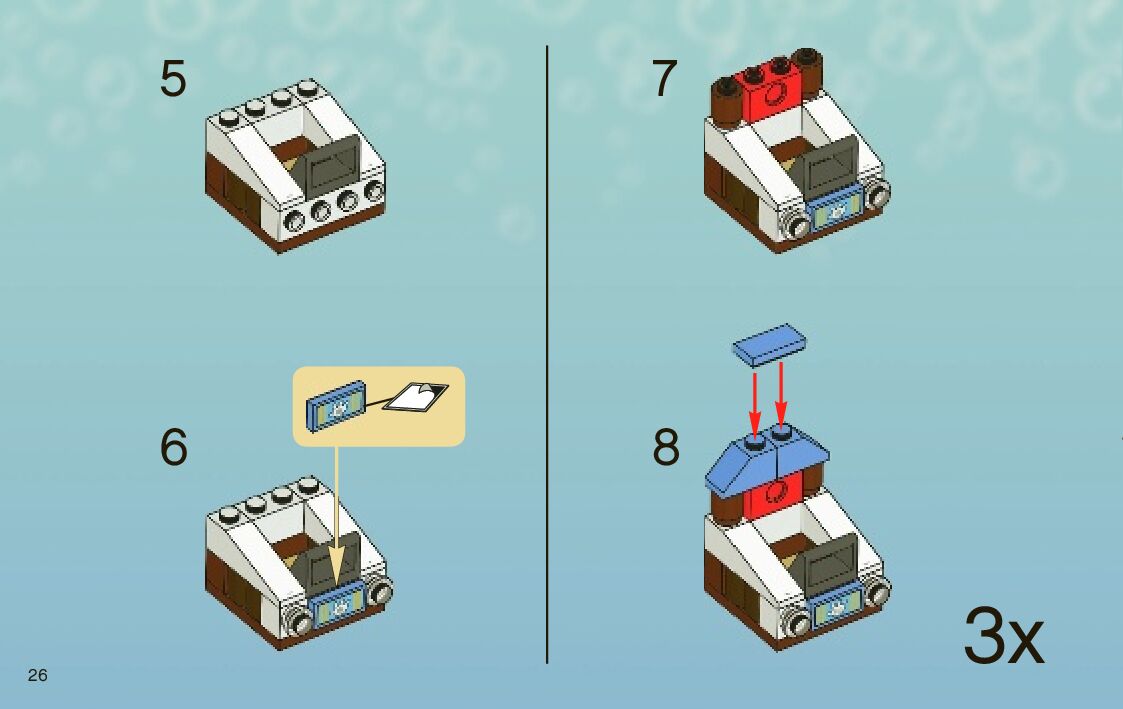 5

6

7

8

3x

26