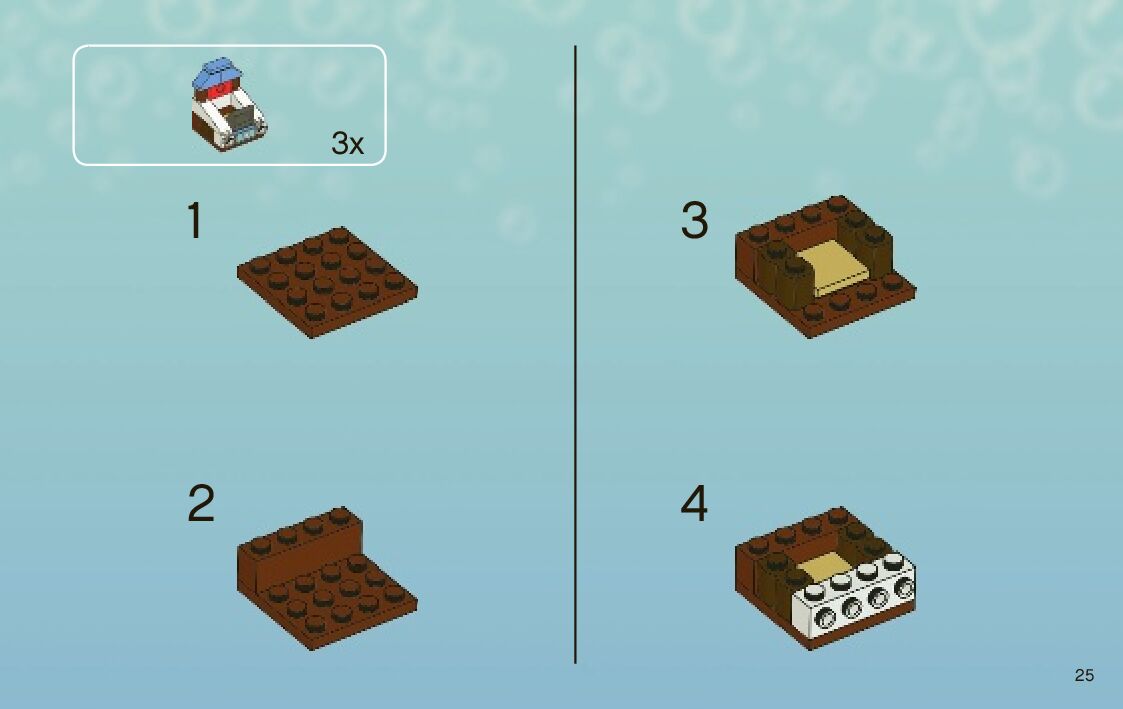 3x

1

2

3

4

25