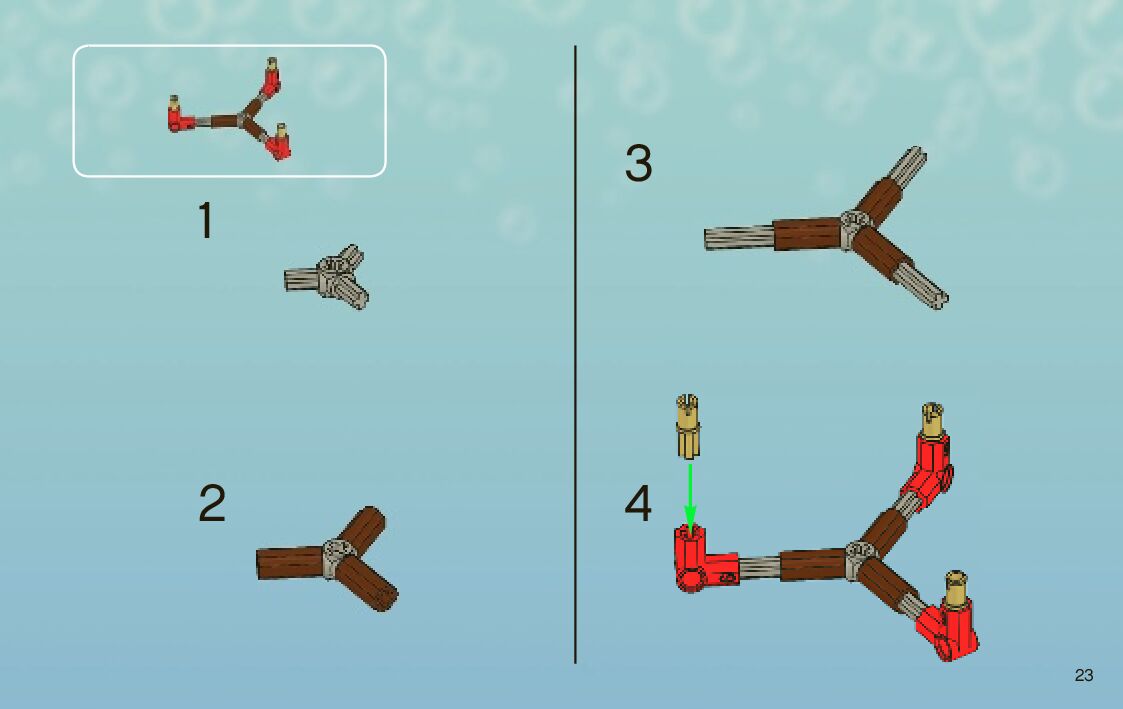 1

2

3

4

23