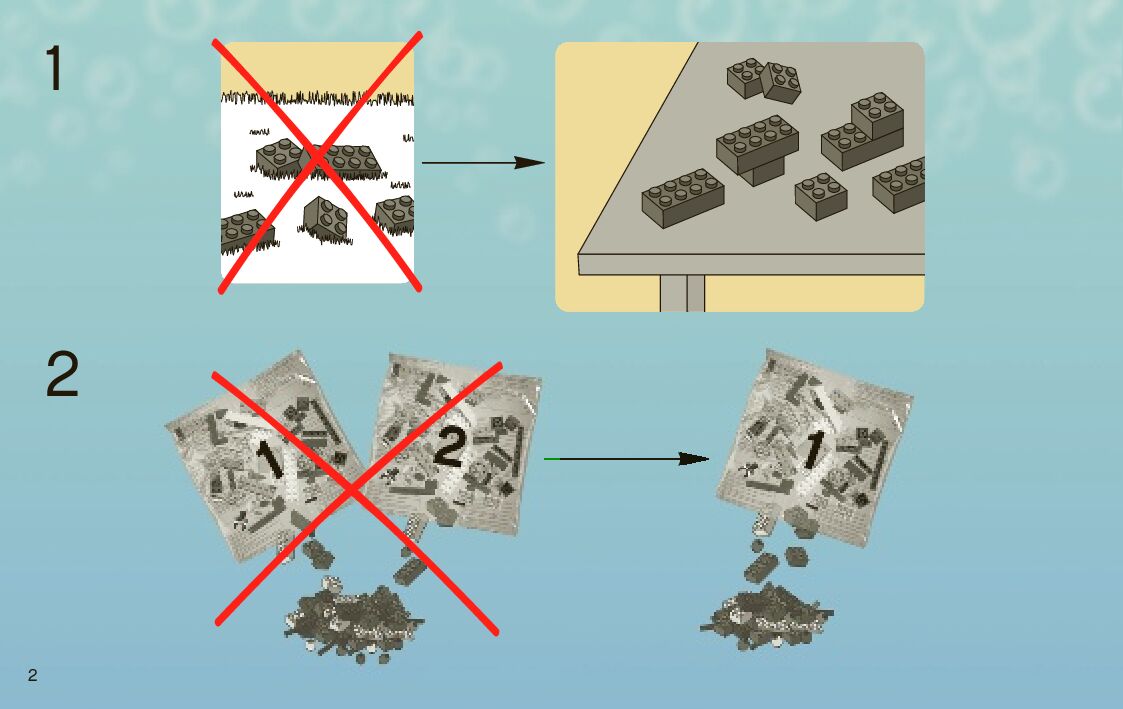 1

2

1

2

1

2