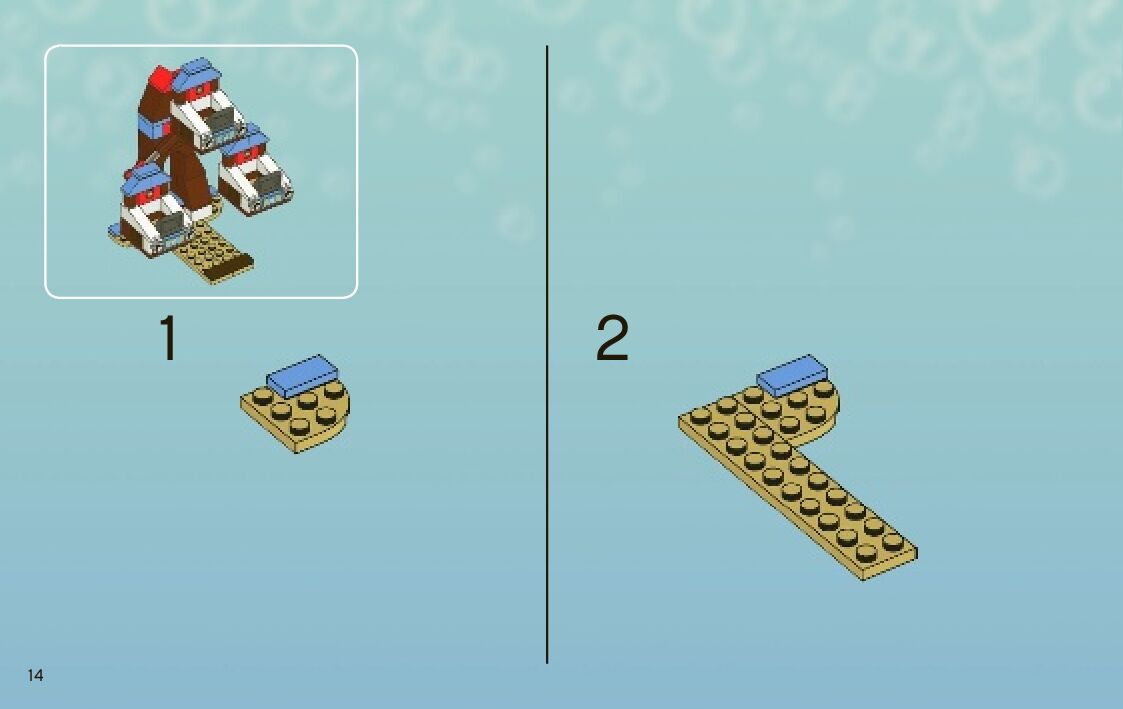 1

2

14