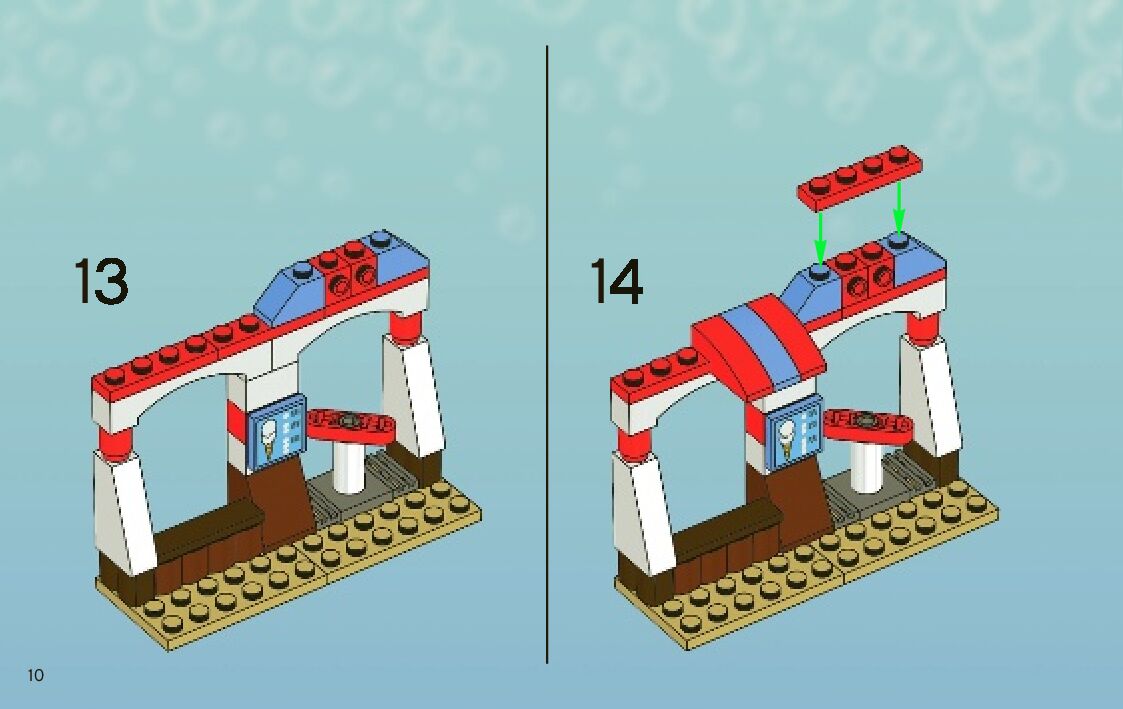 13

14

10