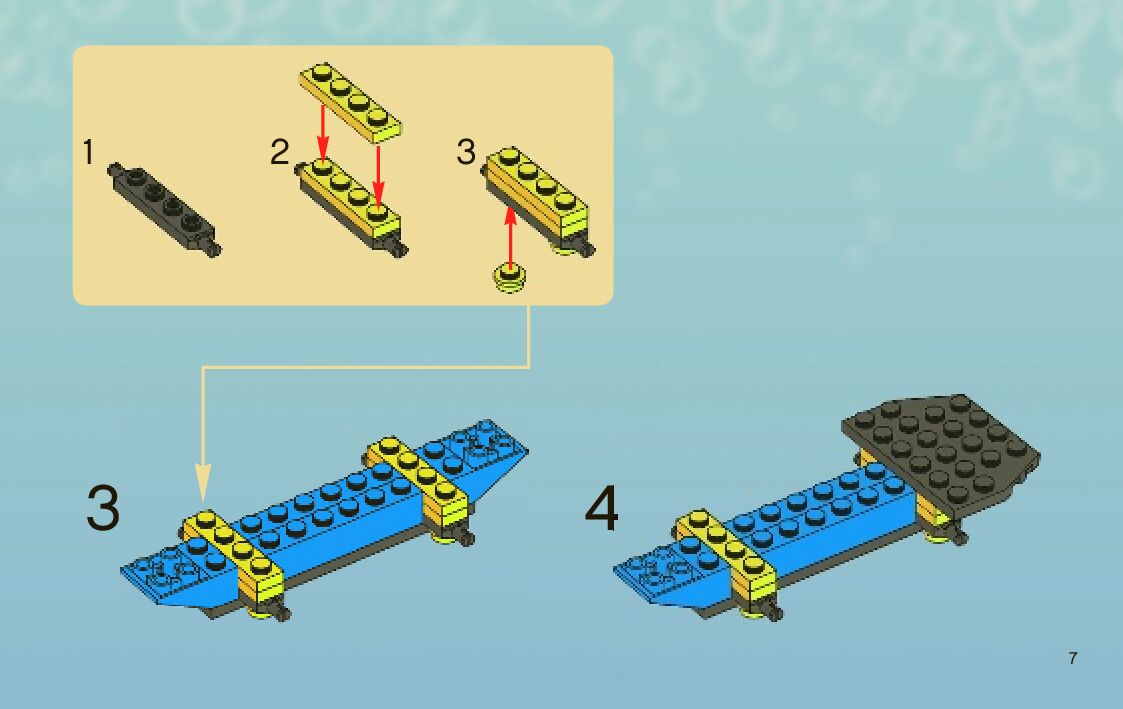 1

2

3

3

4

7