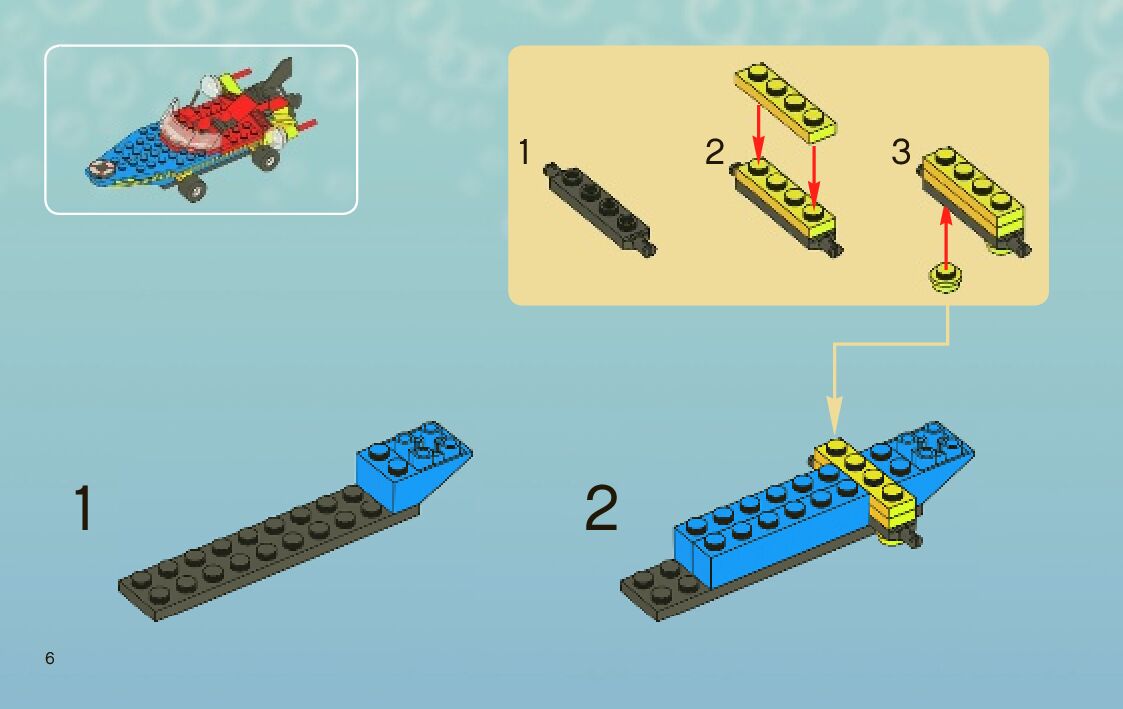 1

2

3

1

2

6