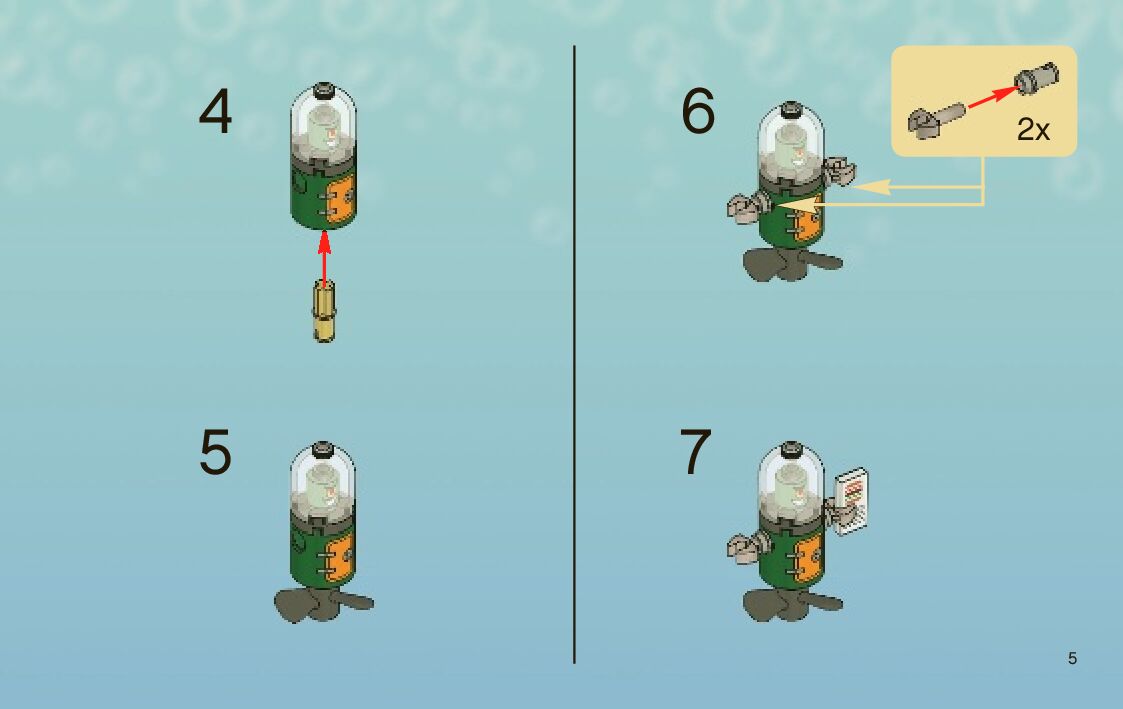 4

5

6

2x

7

5