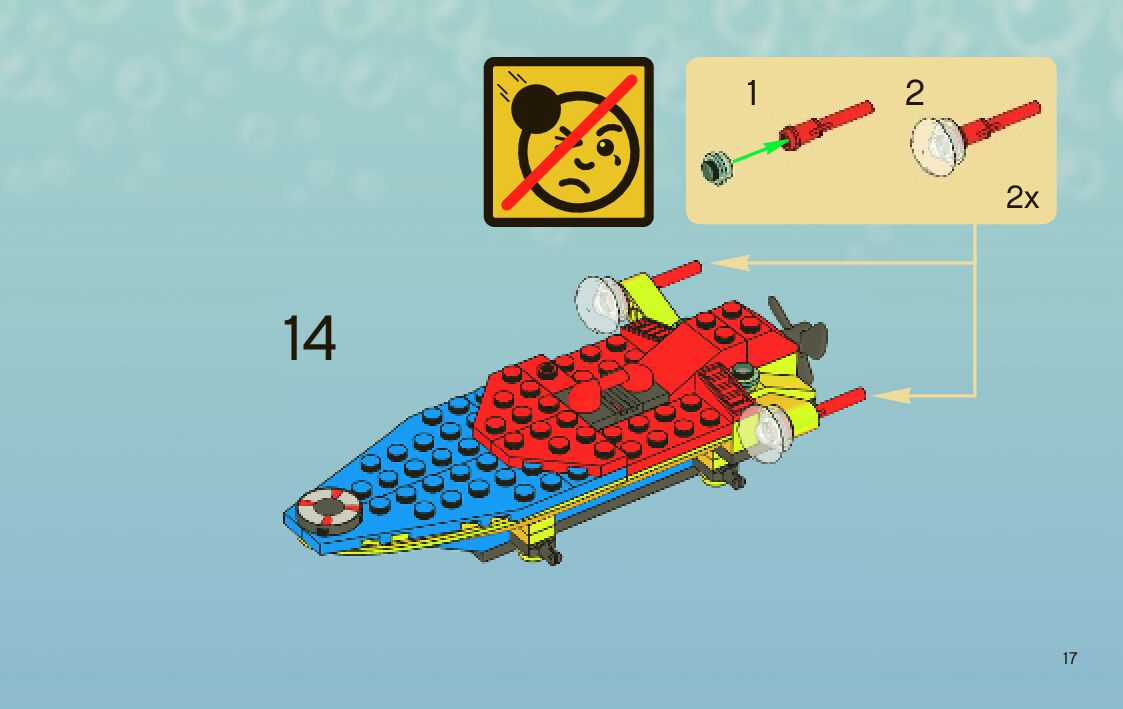 1

2

2x

14

17