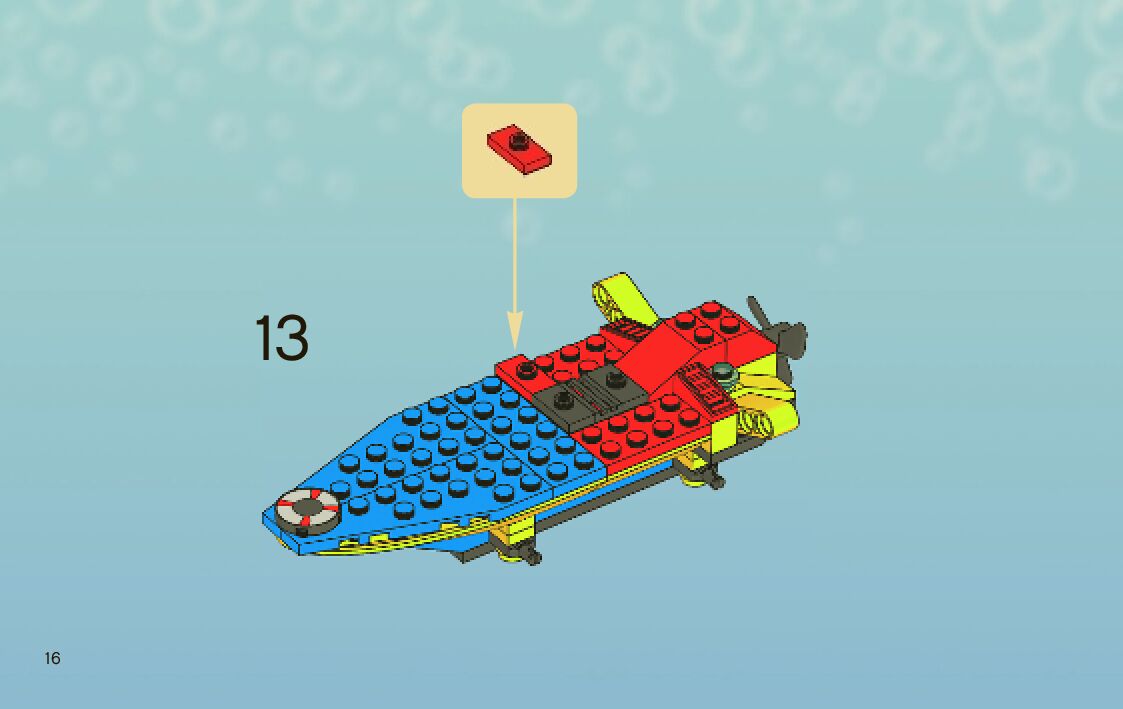 13

16