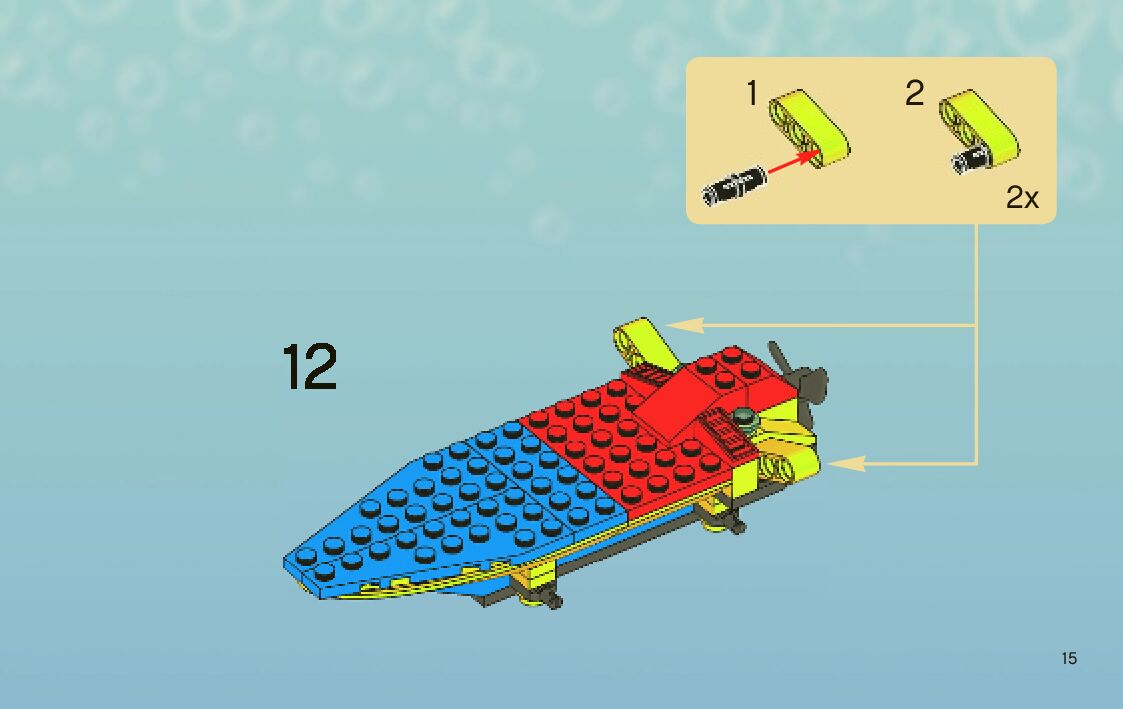 1
2
2x
12
15