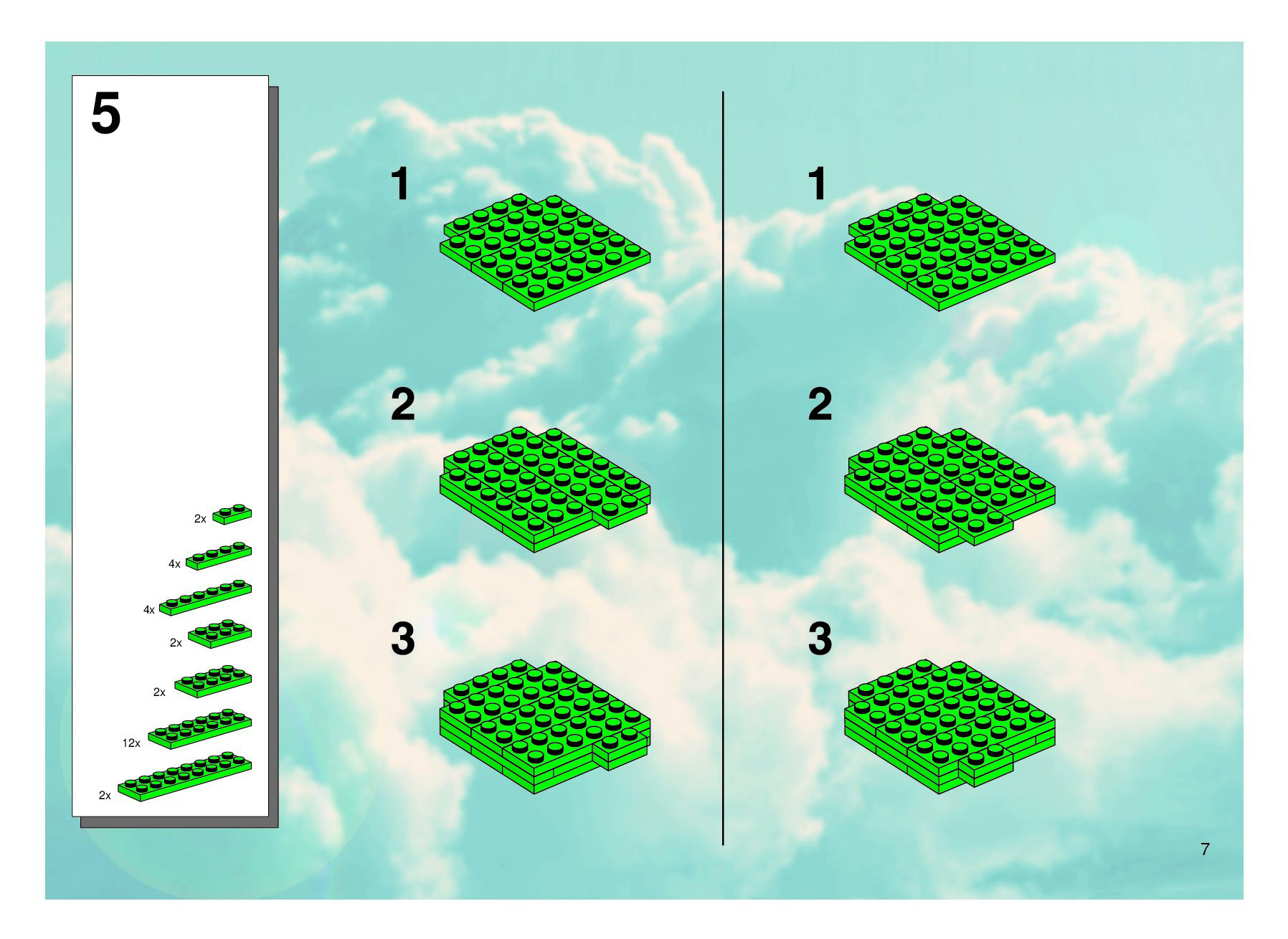 5

2x

4x

4x

2x

2x

12x

2x

1

2

3

1

2

3

7