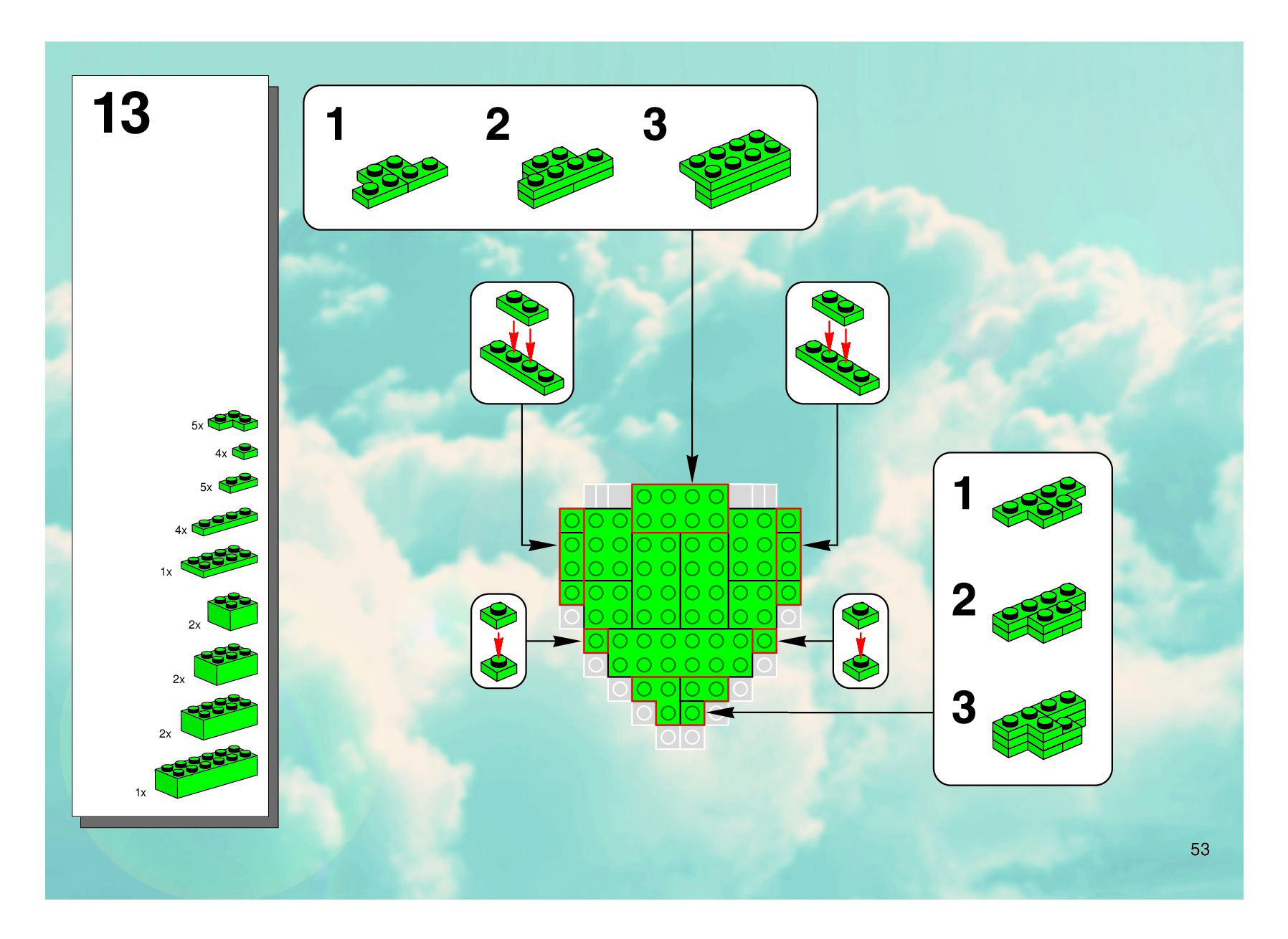 13

5x
4x
5x
4x
1x
2x
2x
2x
1x

1
2
3

1
2
3

53