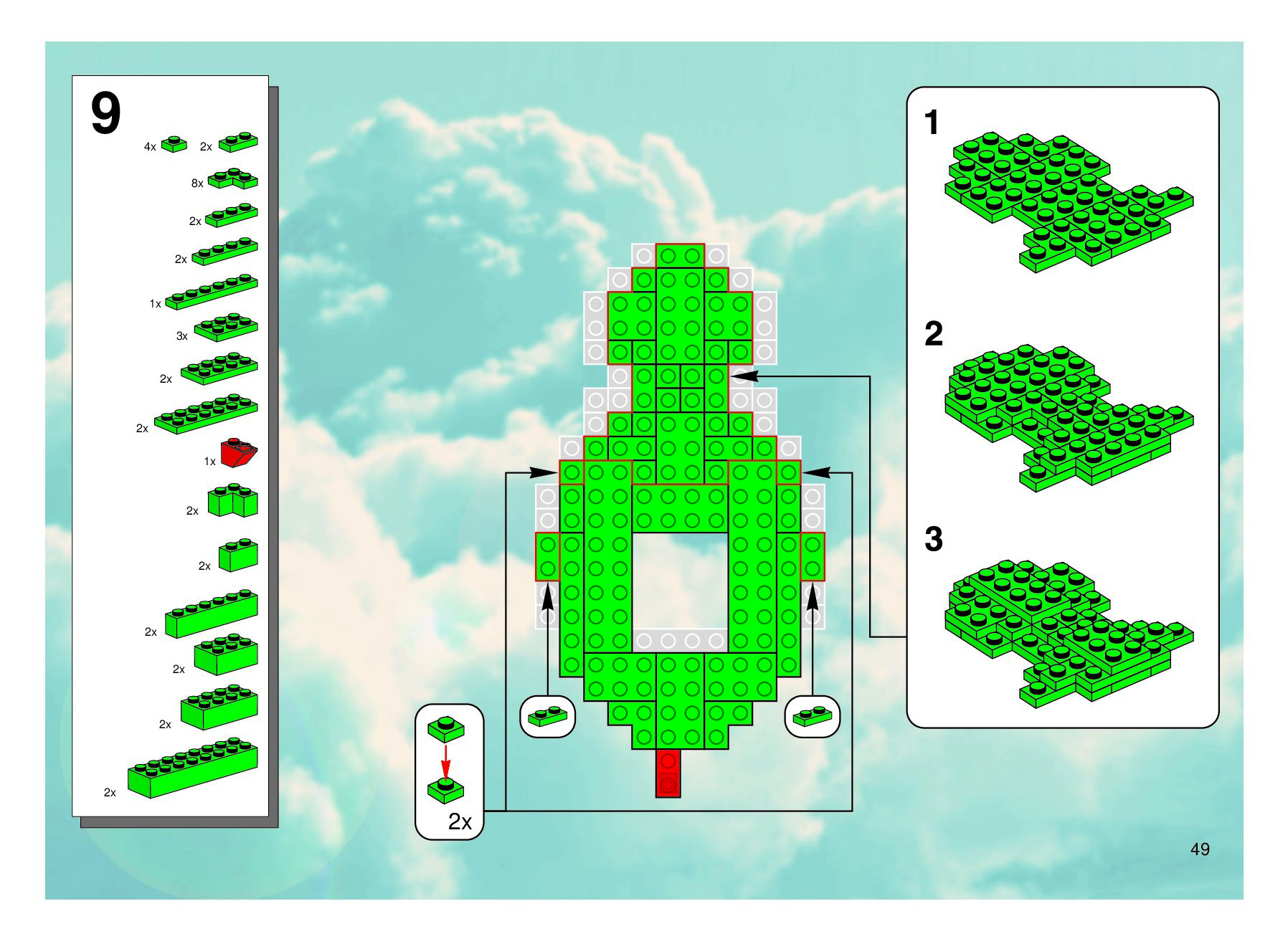 9

4x 2x

8x

2x

2x

1x

3x

2x

2x

1x

2x

2x

2x

2x

2x

2x

2x

1

2

3

49