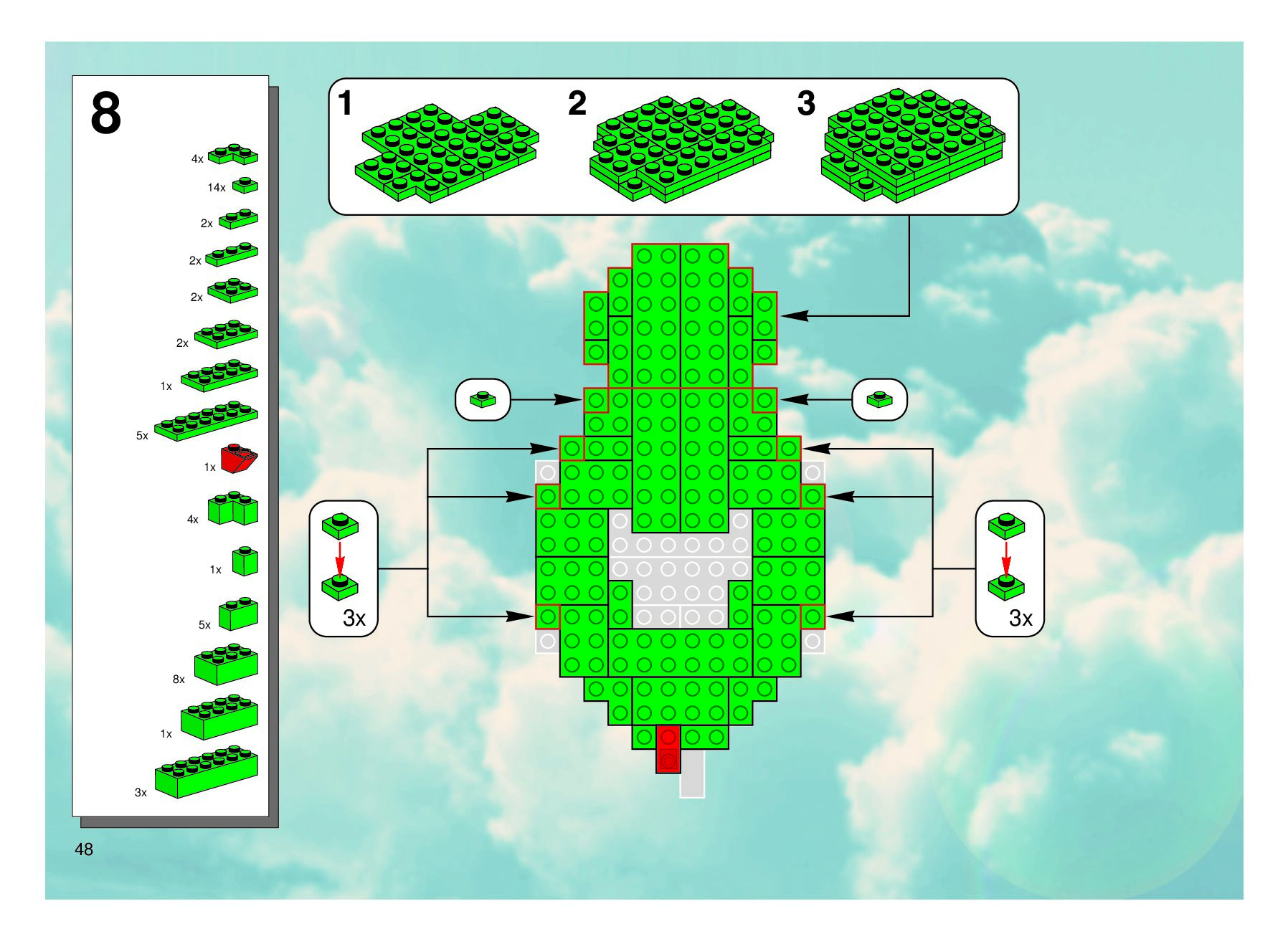 8

4x

14x

2x

2x

2x

2x

1x

5x

1x

4x

1x

5x

8x

1x

3x

1

2

3

3x

3x

48