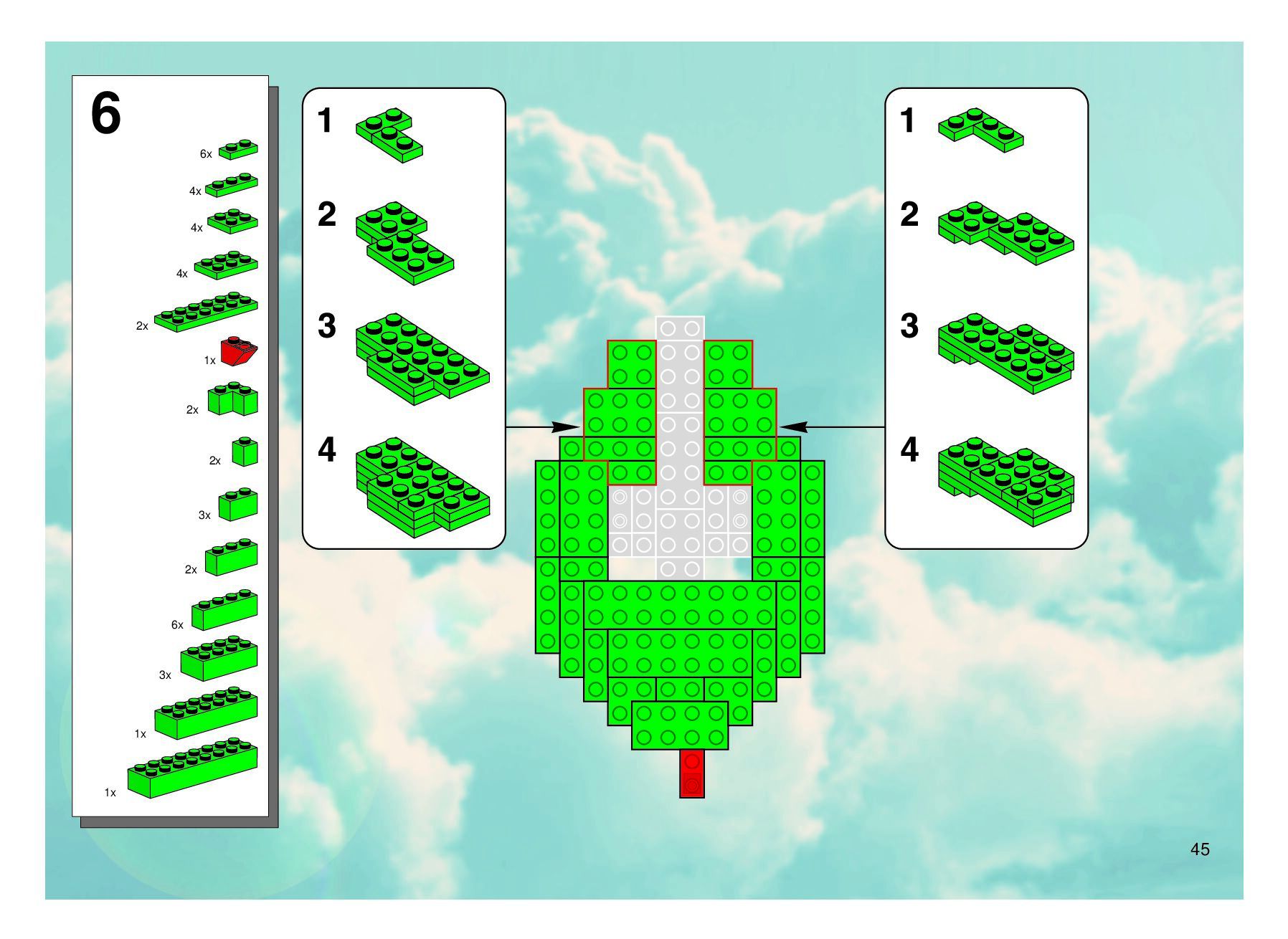 6

6x

4x

4x

4x

2x

1x

2x

2x

3x

2x

6x

3x

1x

1x

1

2

3

4

1

2

3

4

45