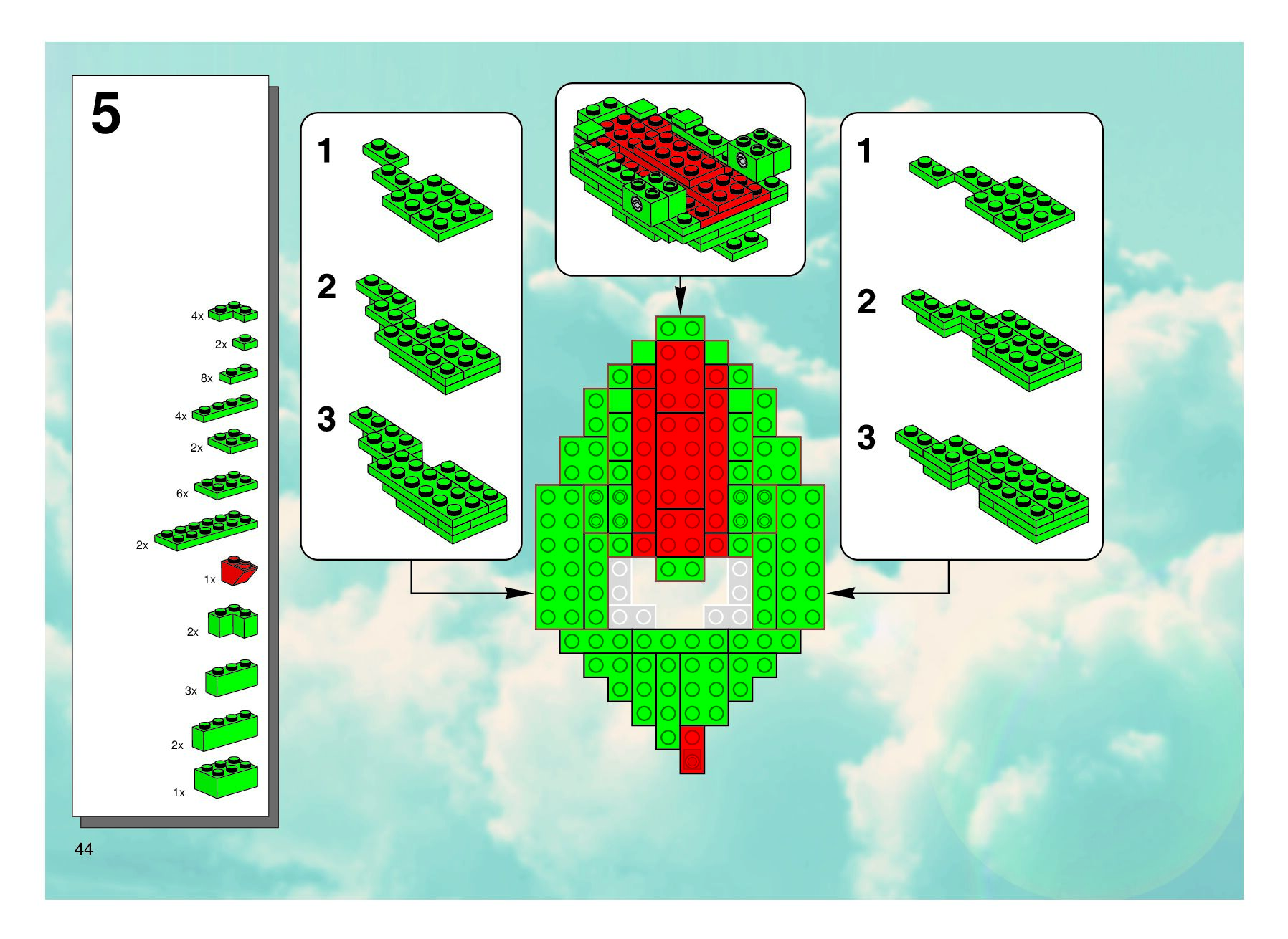 5

4x
2x
8x
4x
2x
6x
2x
1x
2x
3x
2x
1x

1
2
3

1
2
3

44