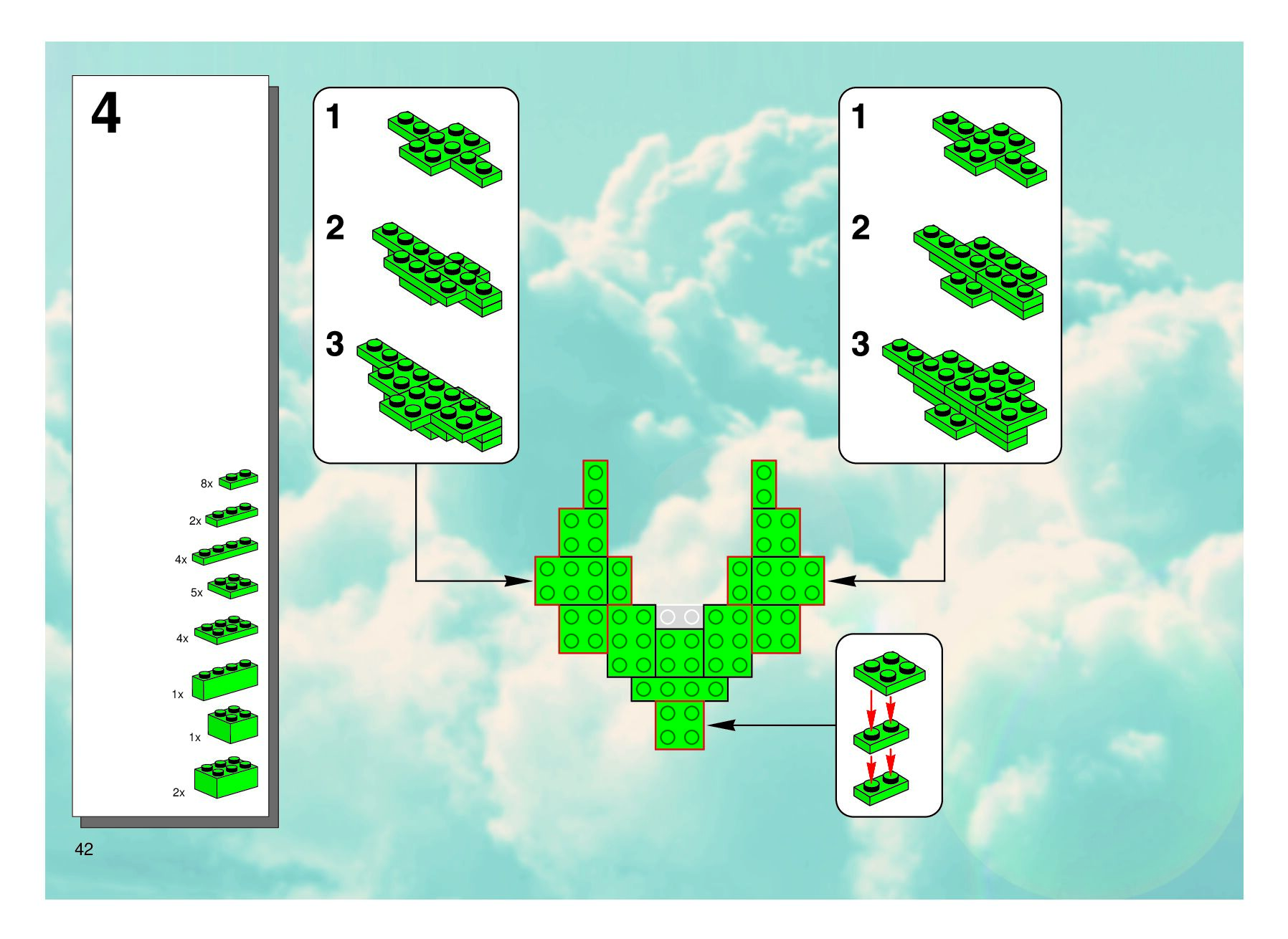 4

8x
2x
4x
5x
4x
1x
1x
2x

1
2
3

1
2
3

42