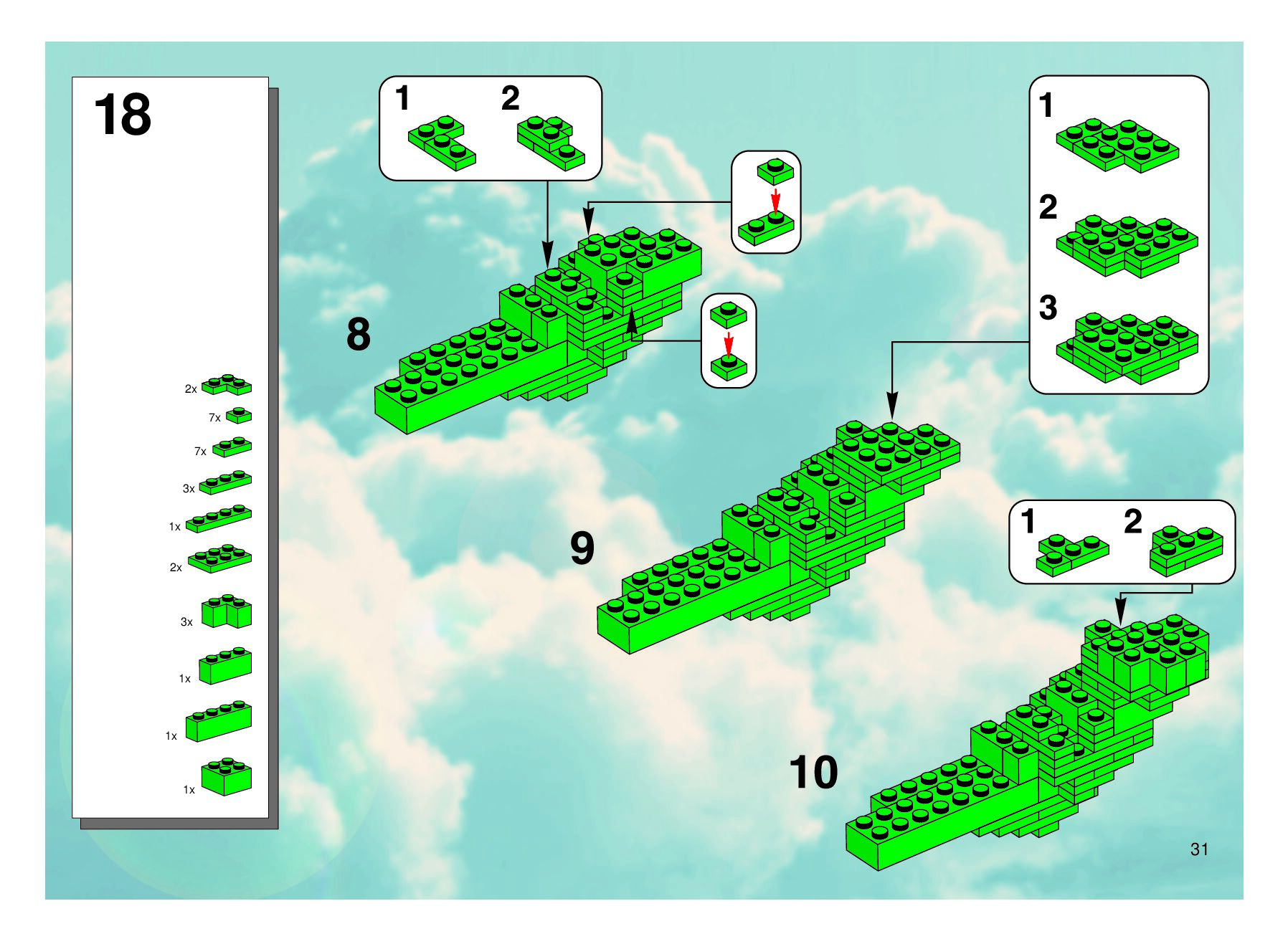 18

2x

7x

7x

3x

1x

2x

3x

1x

1x

1x

1 2

8

1

2

3

9

1 2

10

31