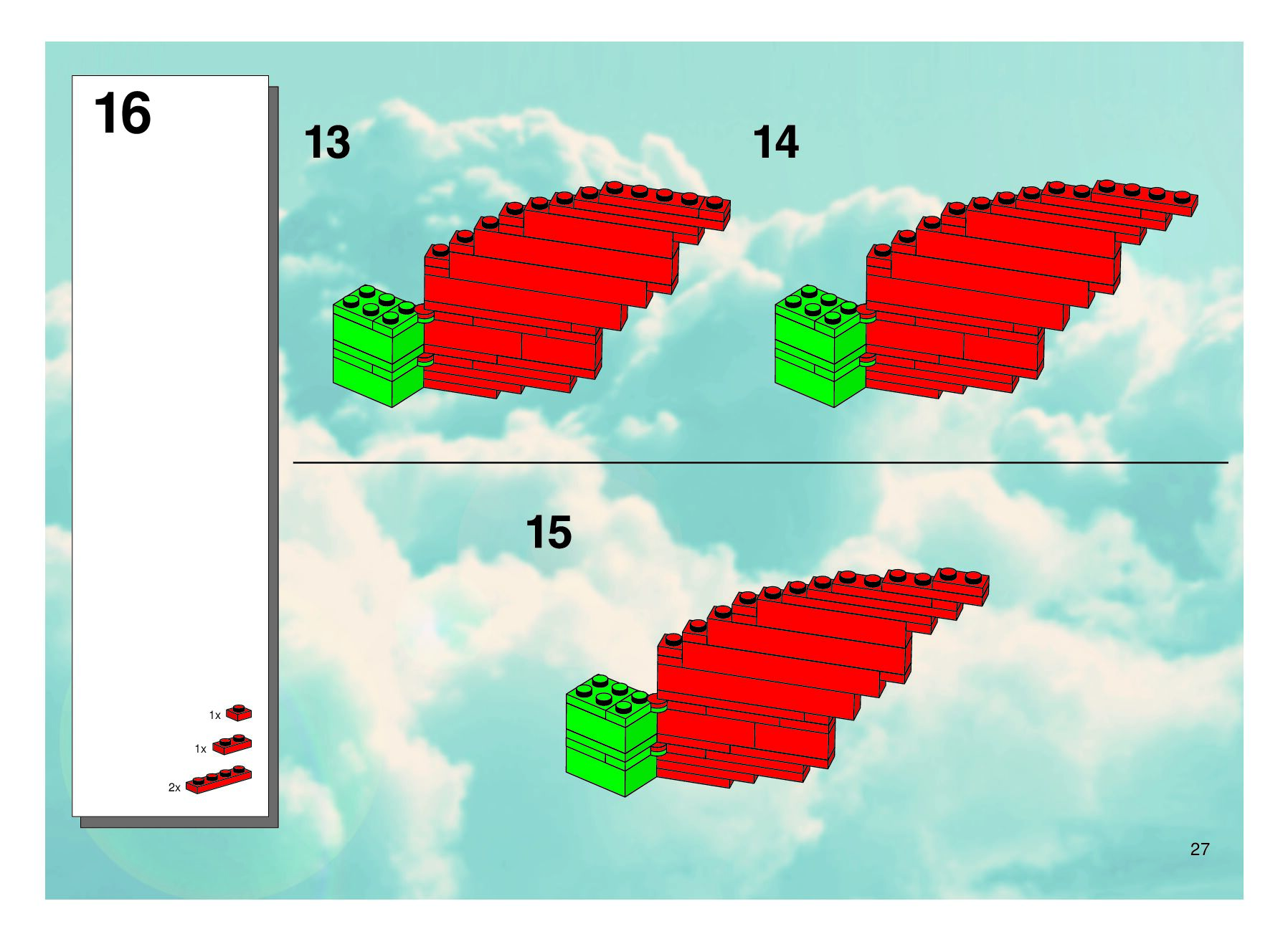 16

1x

1x

2x

13

14

15

27