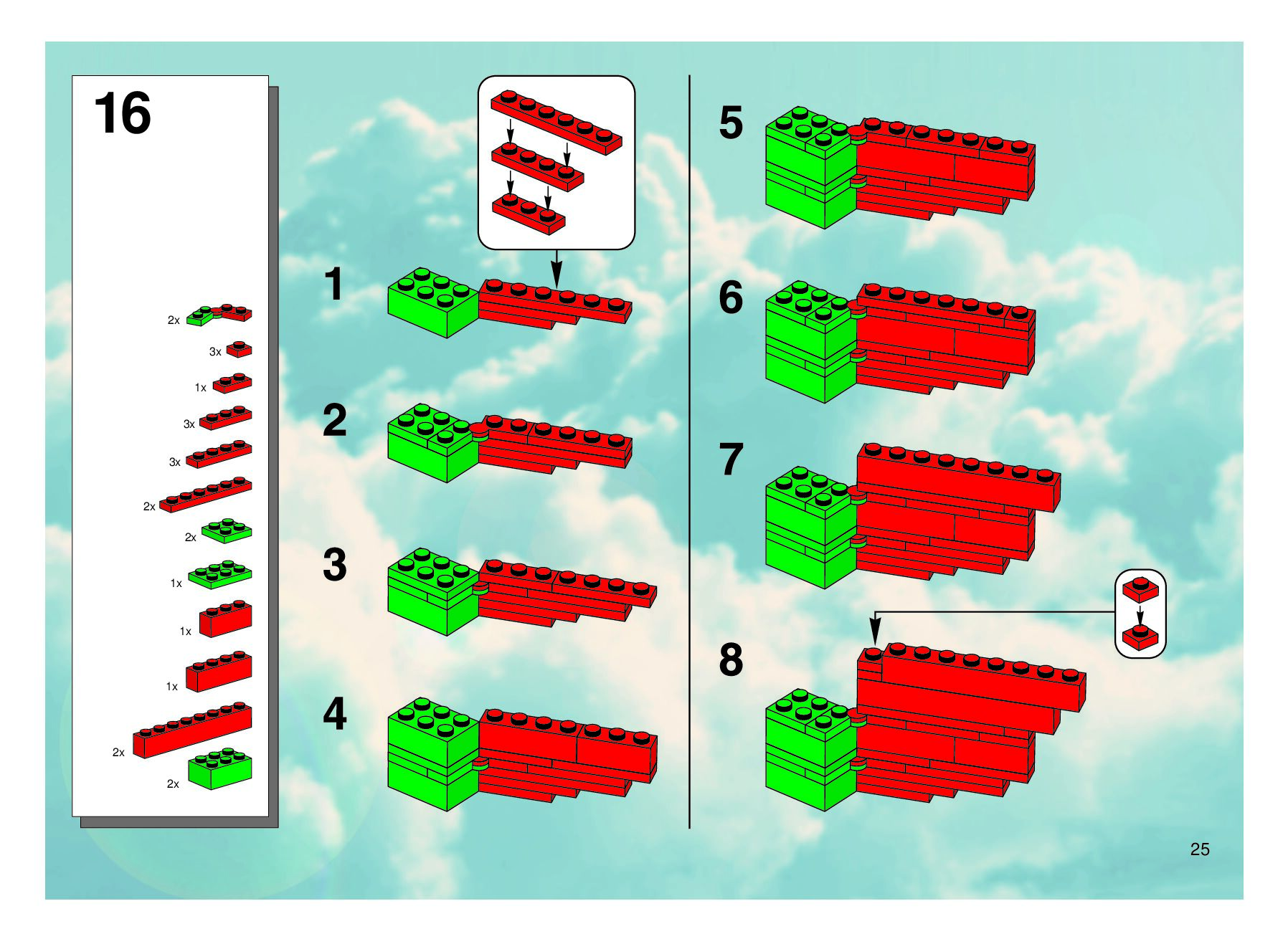 16

2x

3x

1x

3x

3x

2x

2x

1x

1x

1x

2x

2x

1

2

3

4

5

6

7

8

25