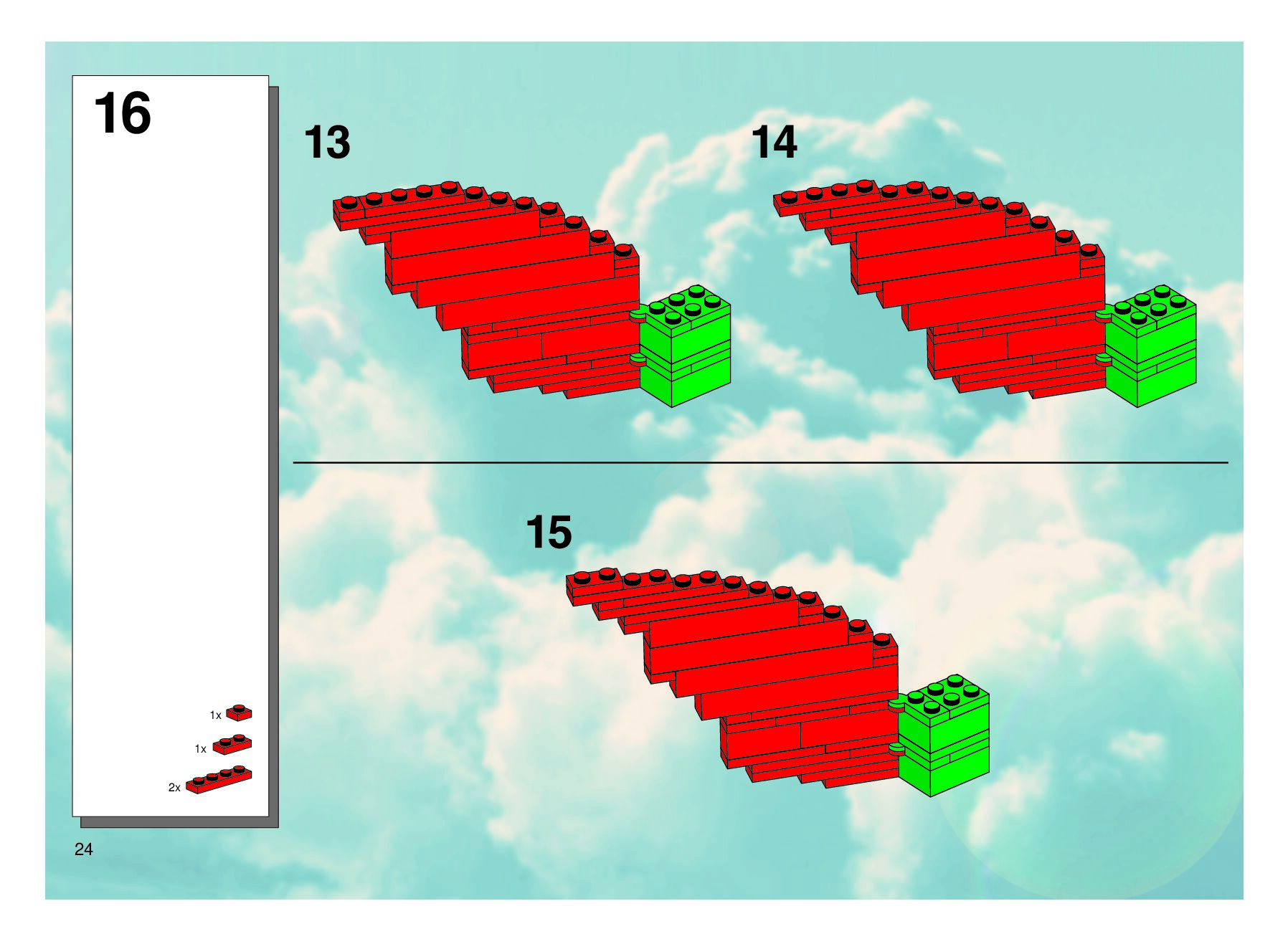 16

1x

1x

2x

13

14

15

24