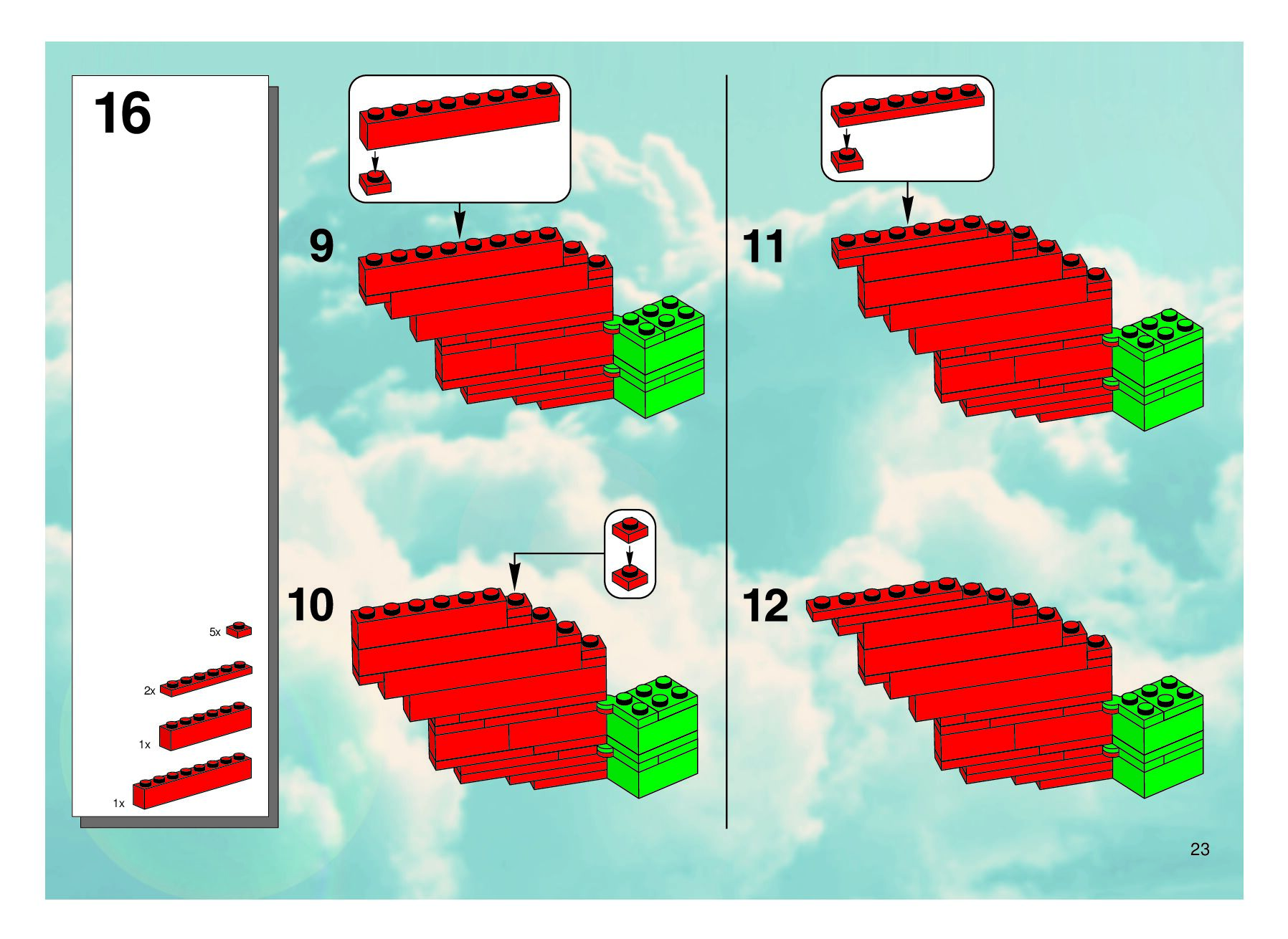 16

5x

2x

1x

1x

9

10

11

12

23