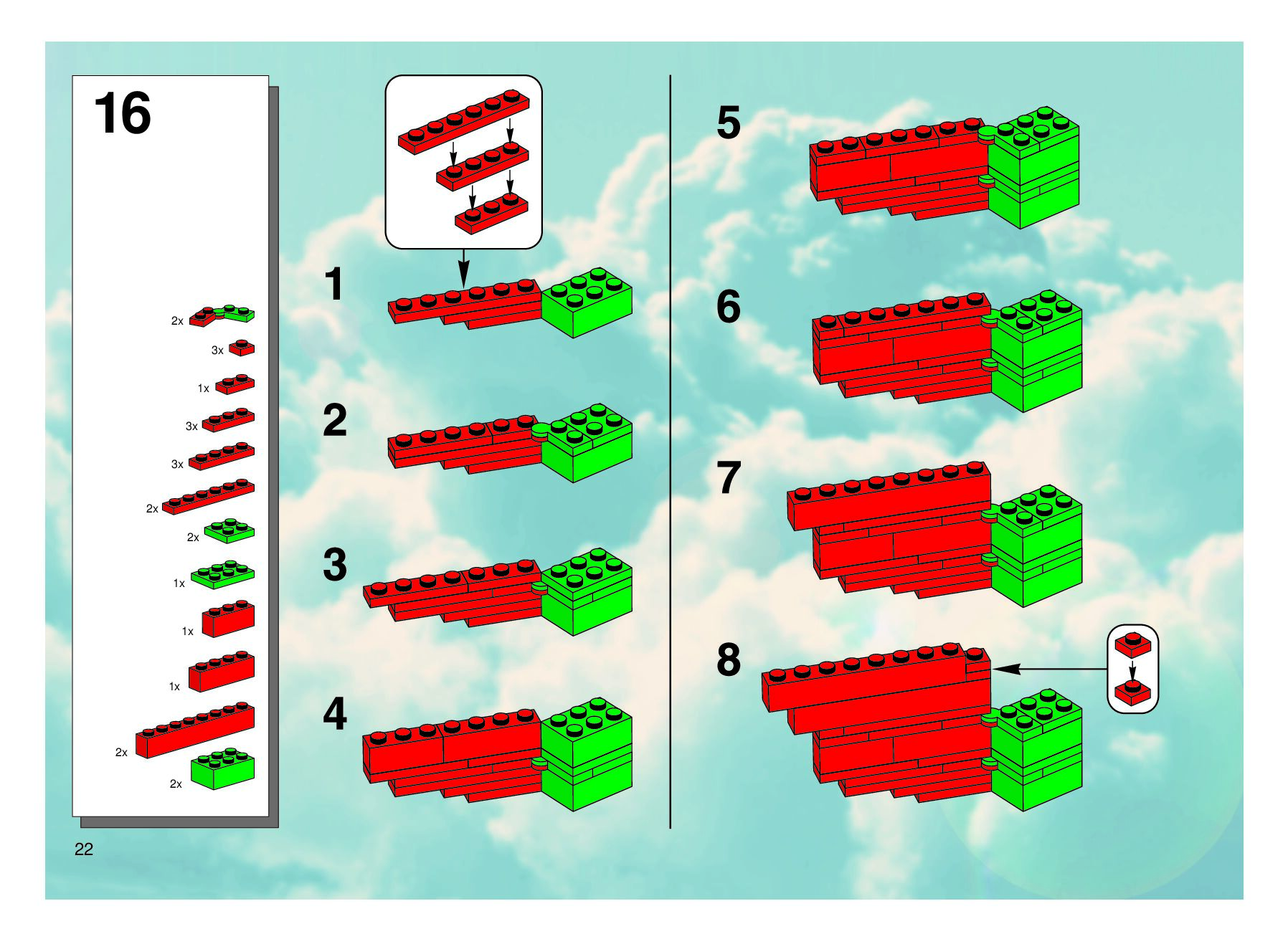 16

2x

3x

1x

3x

3x

2x

2x

1x

1x

1x

2x

2x

1

2

3

4

5

6

7

8

22