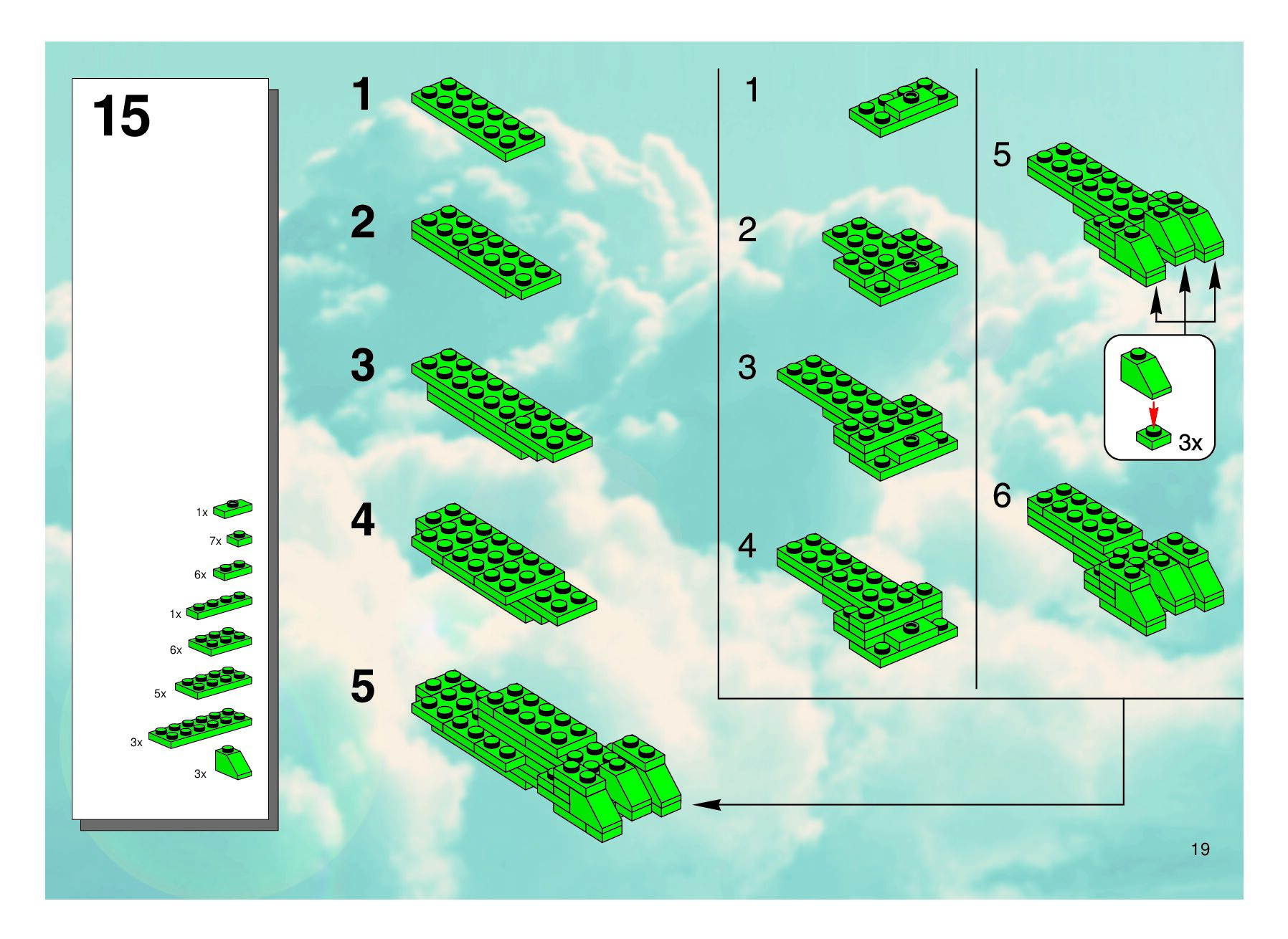 15

1x

7x

6x

1x

6x

5x

3x

3x

1

2

3

4

5

1

2

3

4

5

3x

6

19