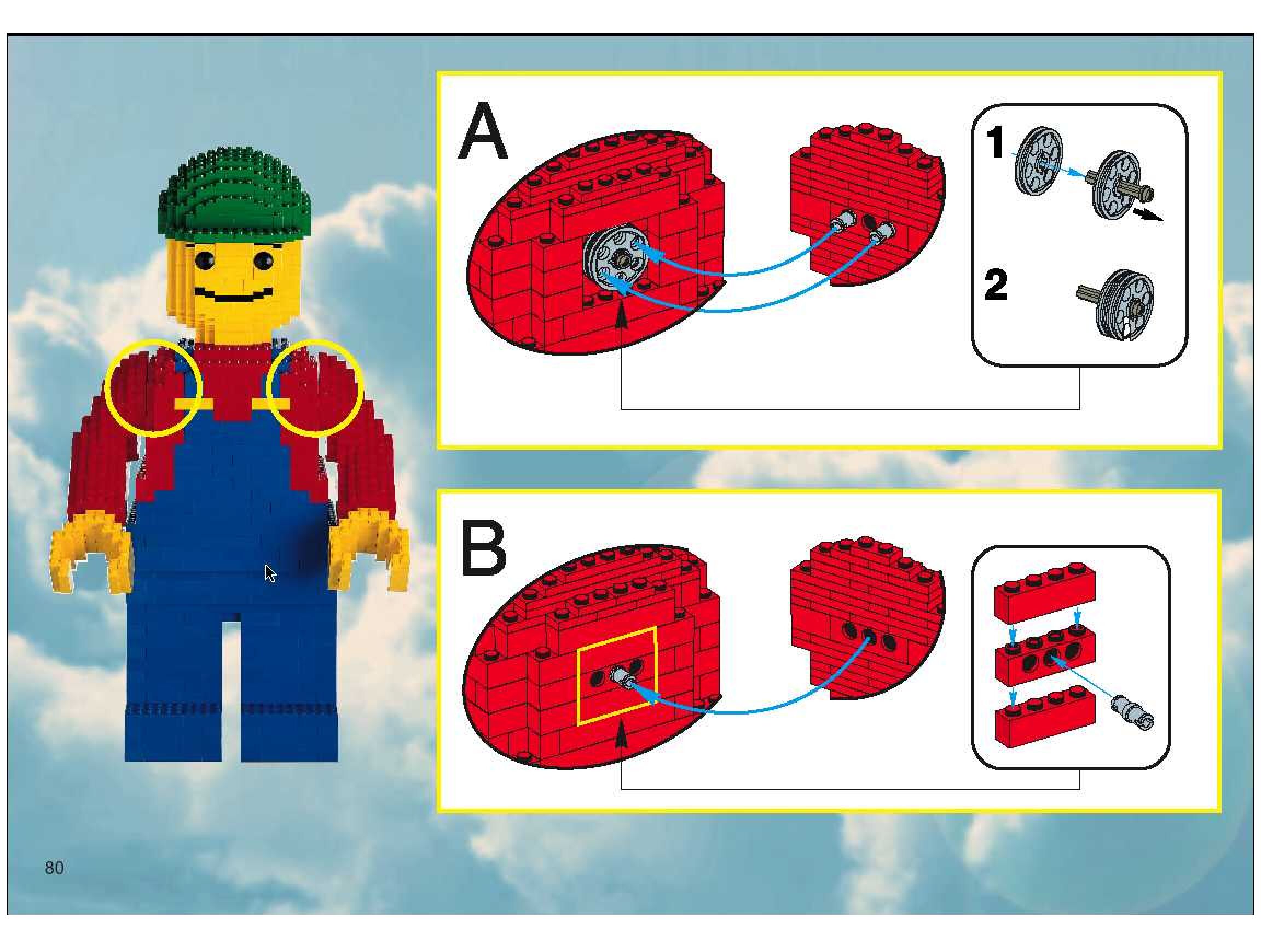 A

1

2

B

80