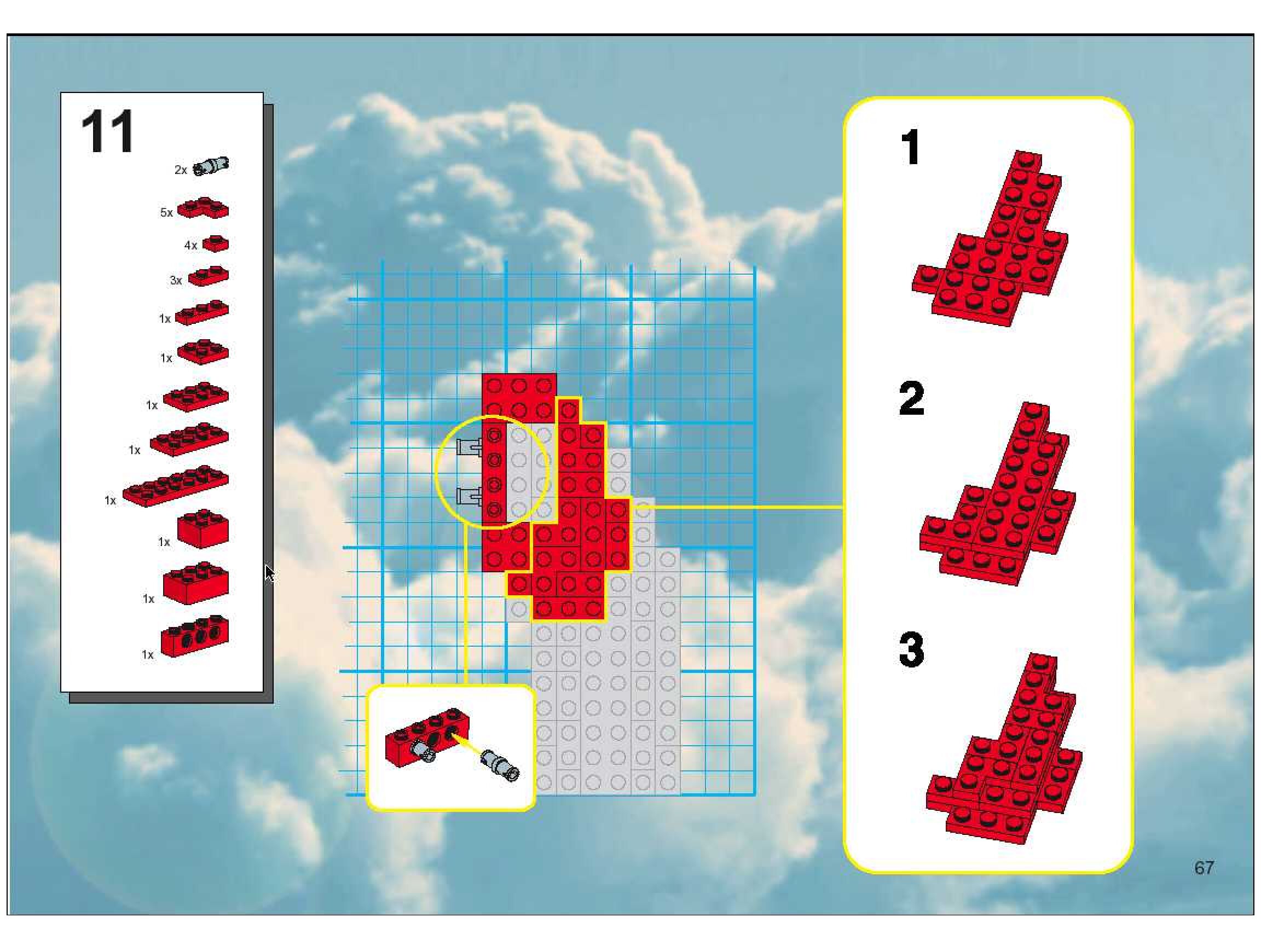 11

2x

5x

4x

3x

1x

1x

1x

1x

1x

1x

1x

1x

1

2

3

67