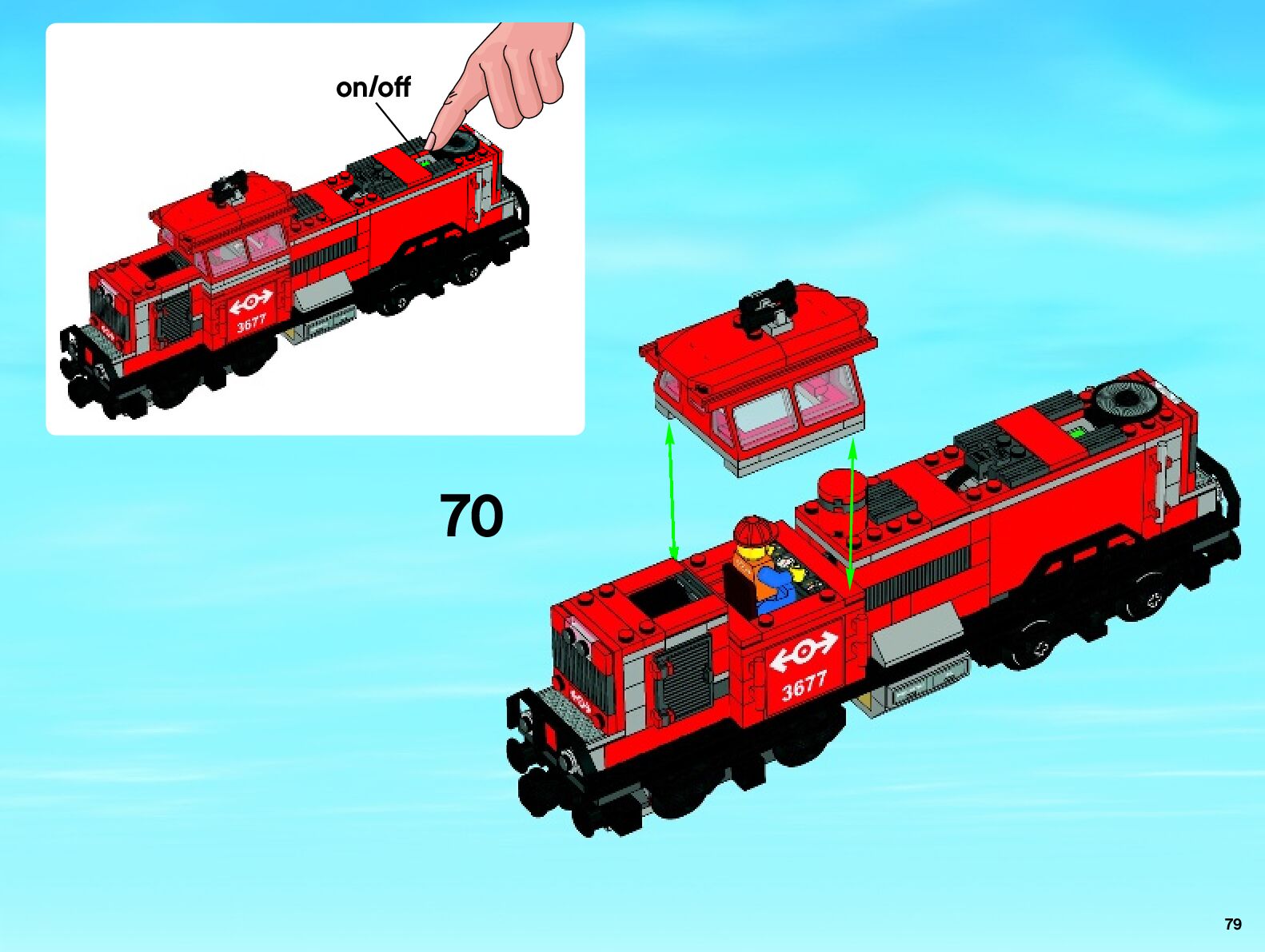 on/off

3677

70

3677

79