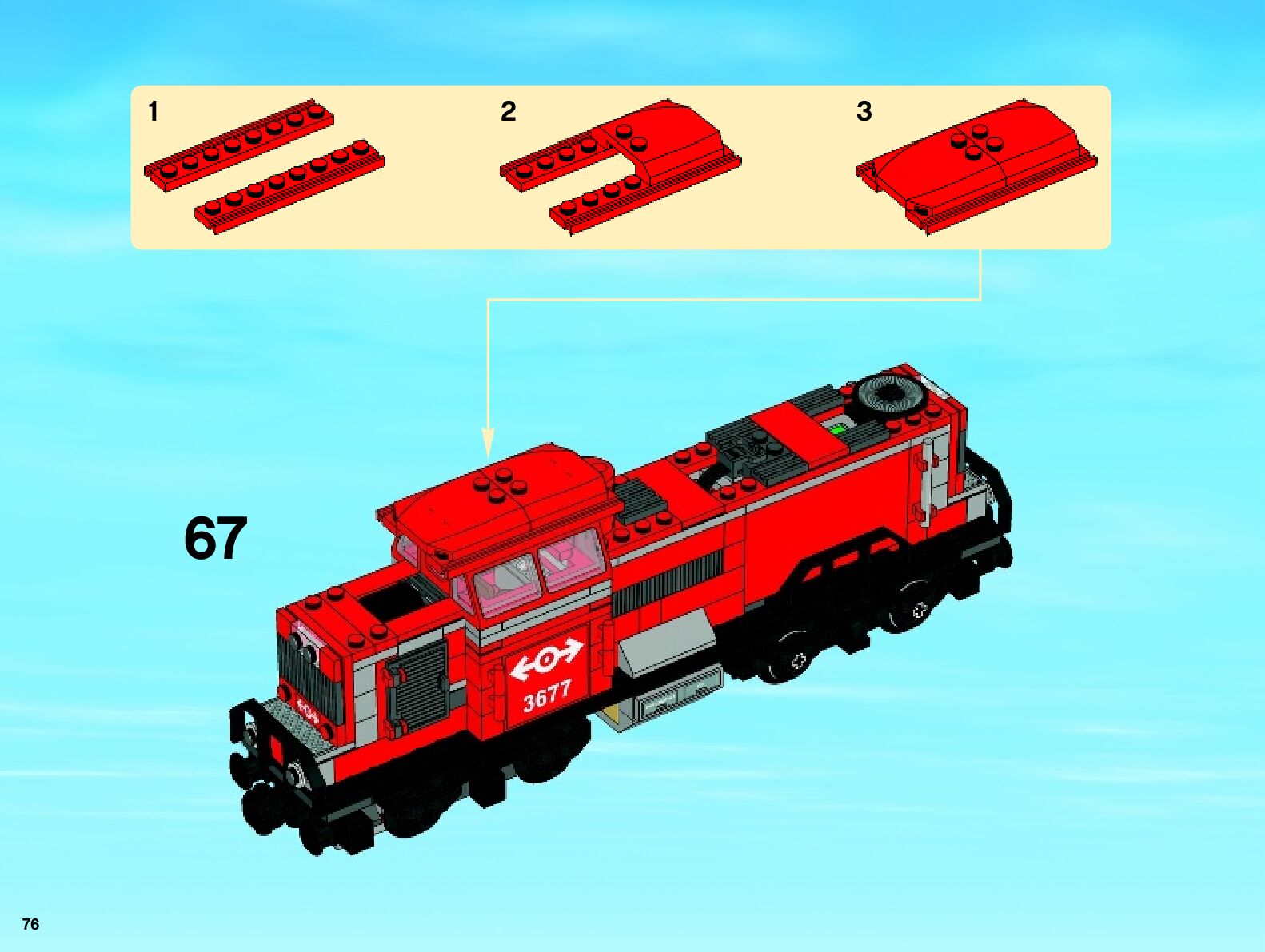 1

2

3

67

3677

76