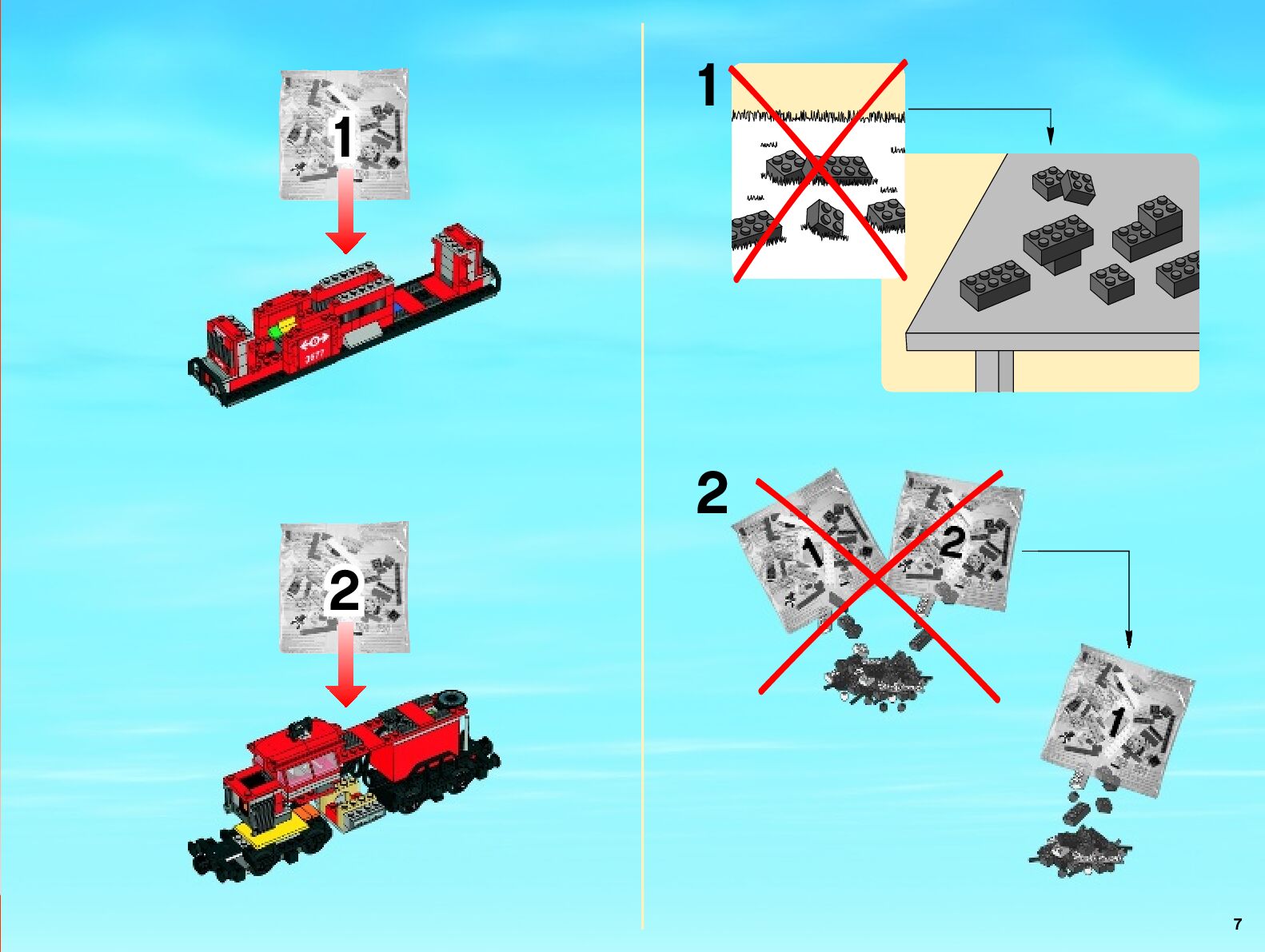 1

3677

2

1

2

1 2

1

7