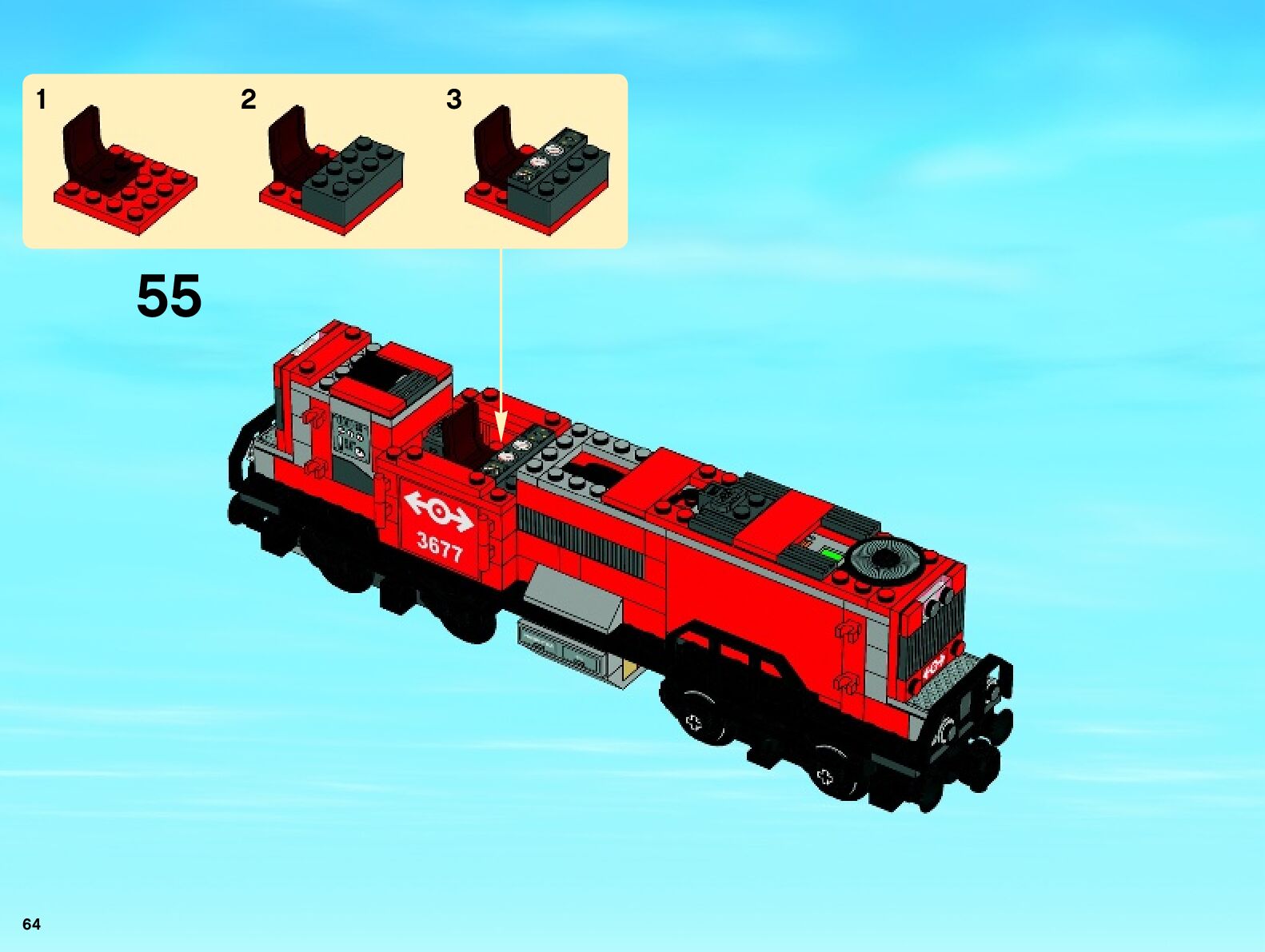 1

2

3

55

3677

64