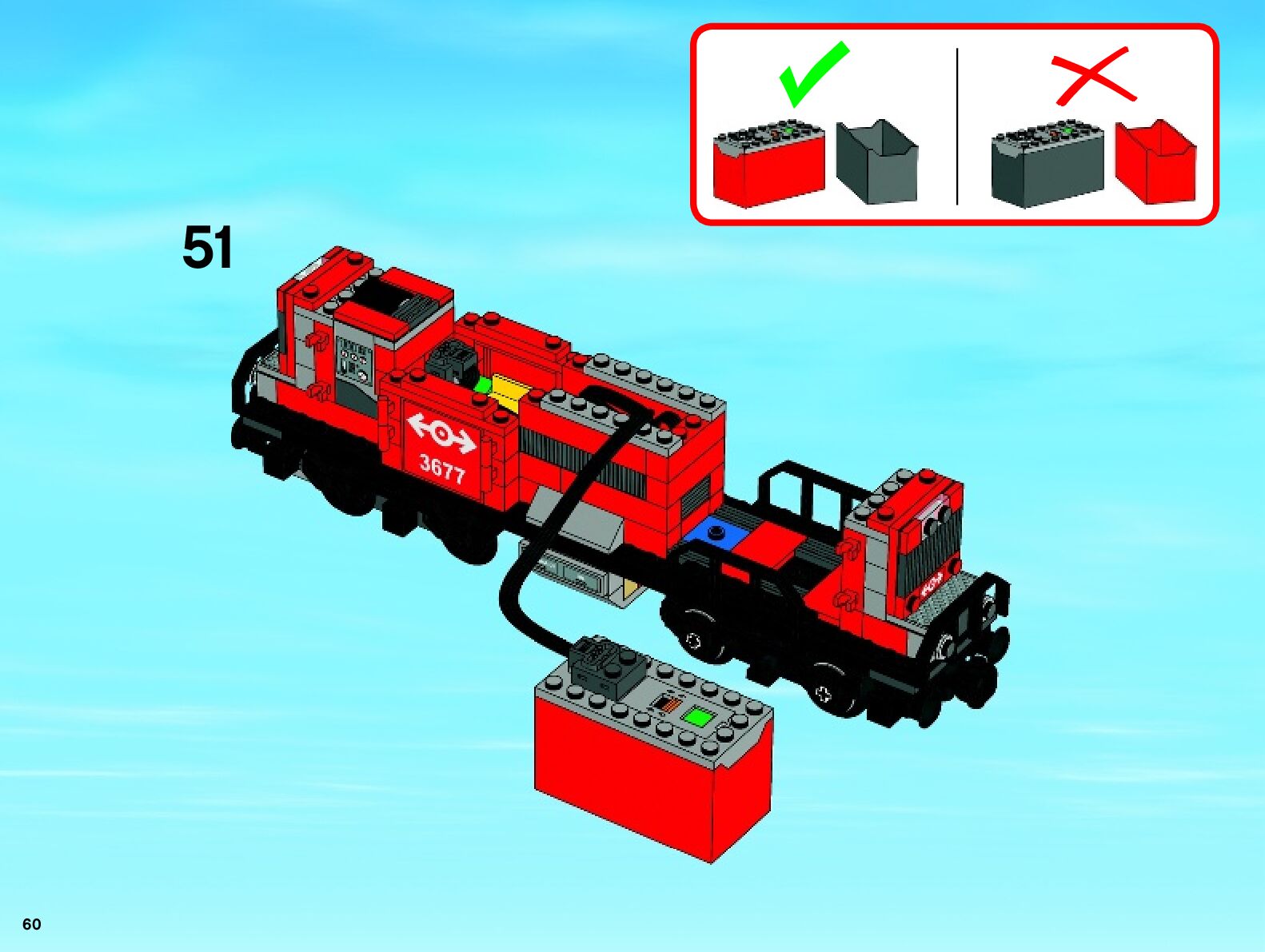 51

3677

60