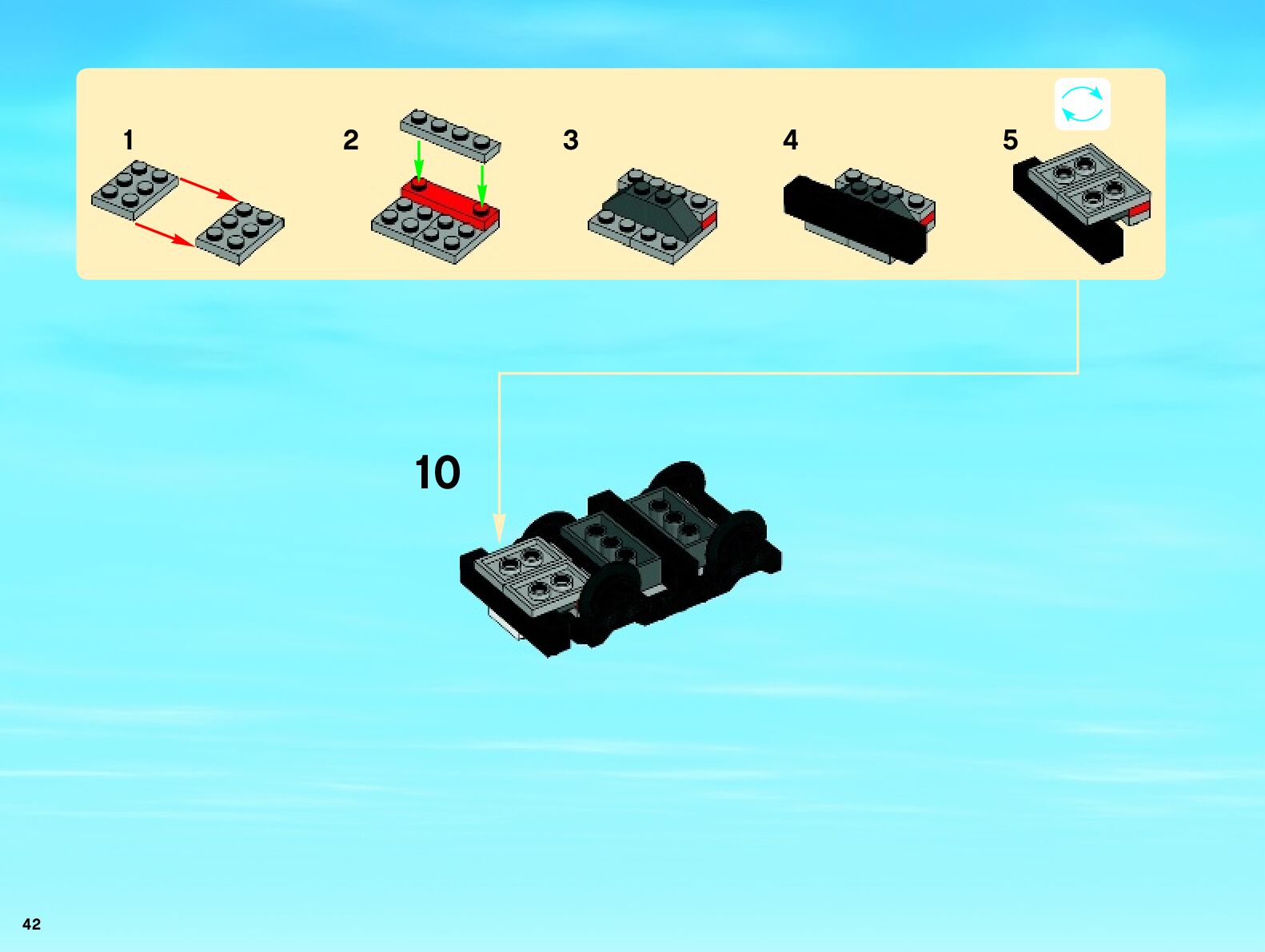 1
2
3
4
5

10

42