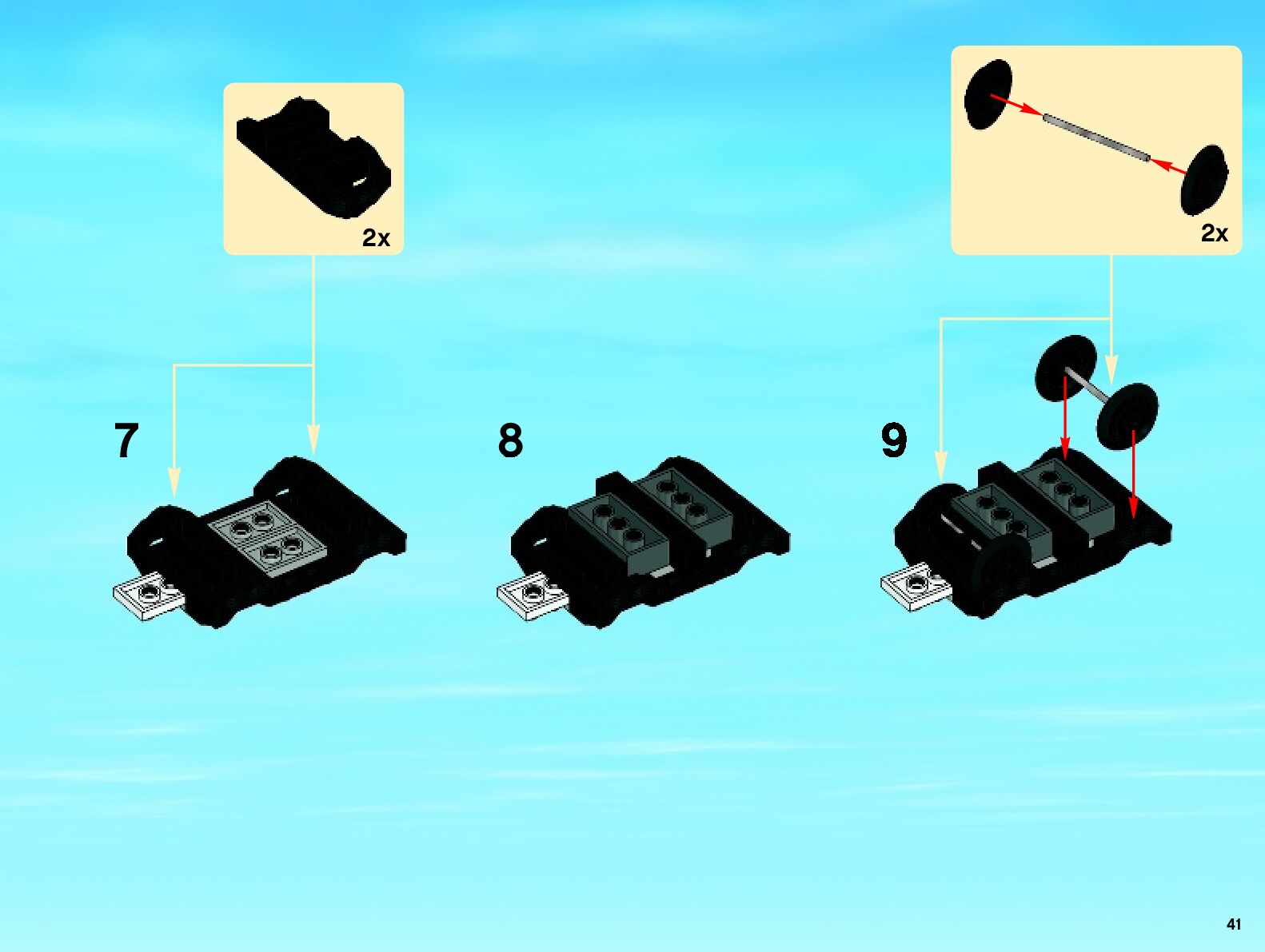 2x

2x

7

8

9

41