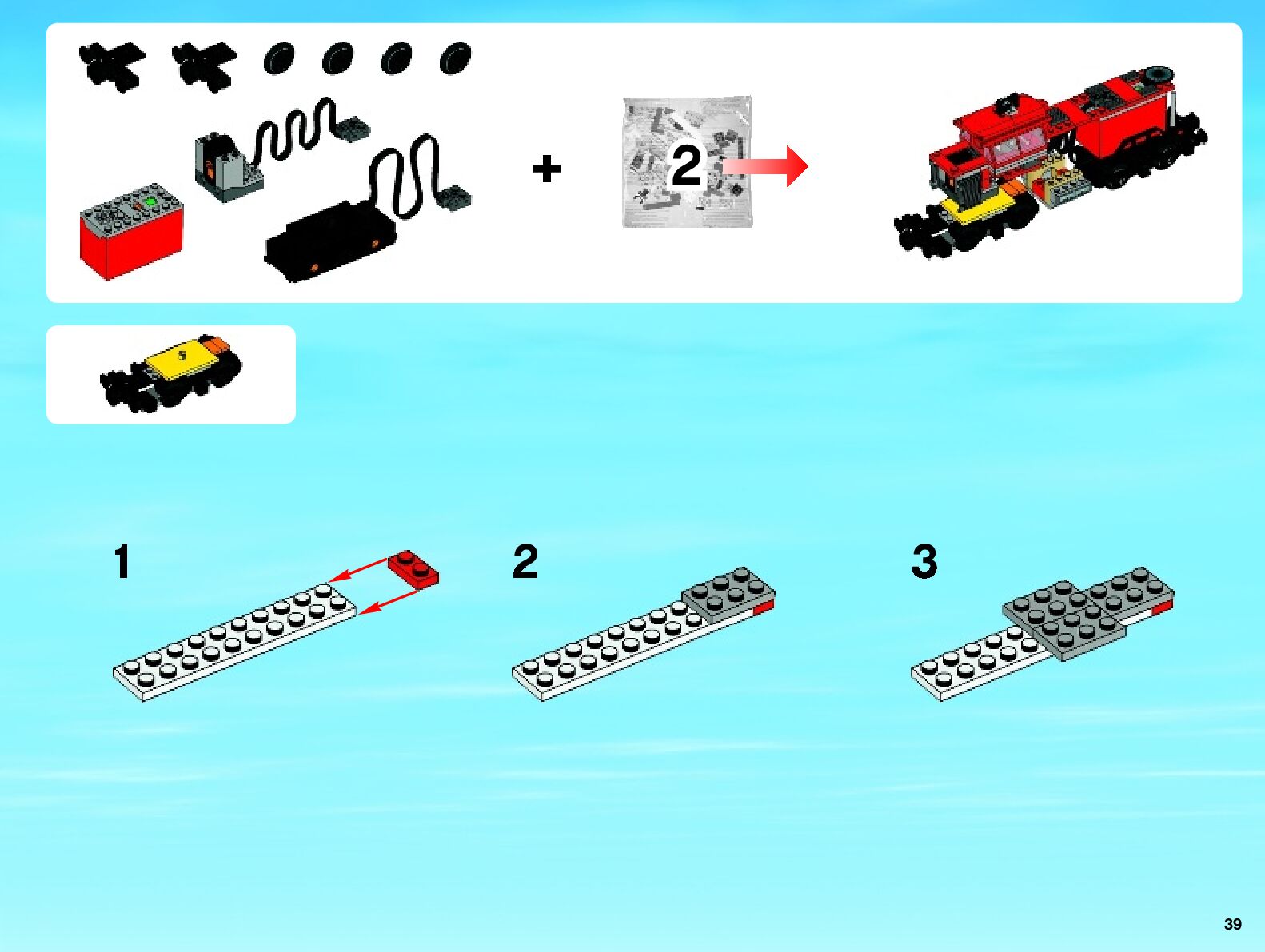 +

2

1

2

3

39