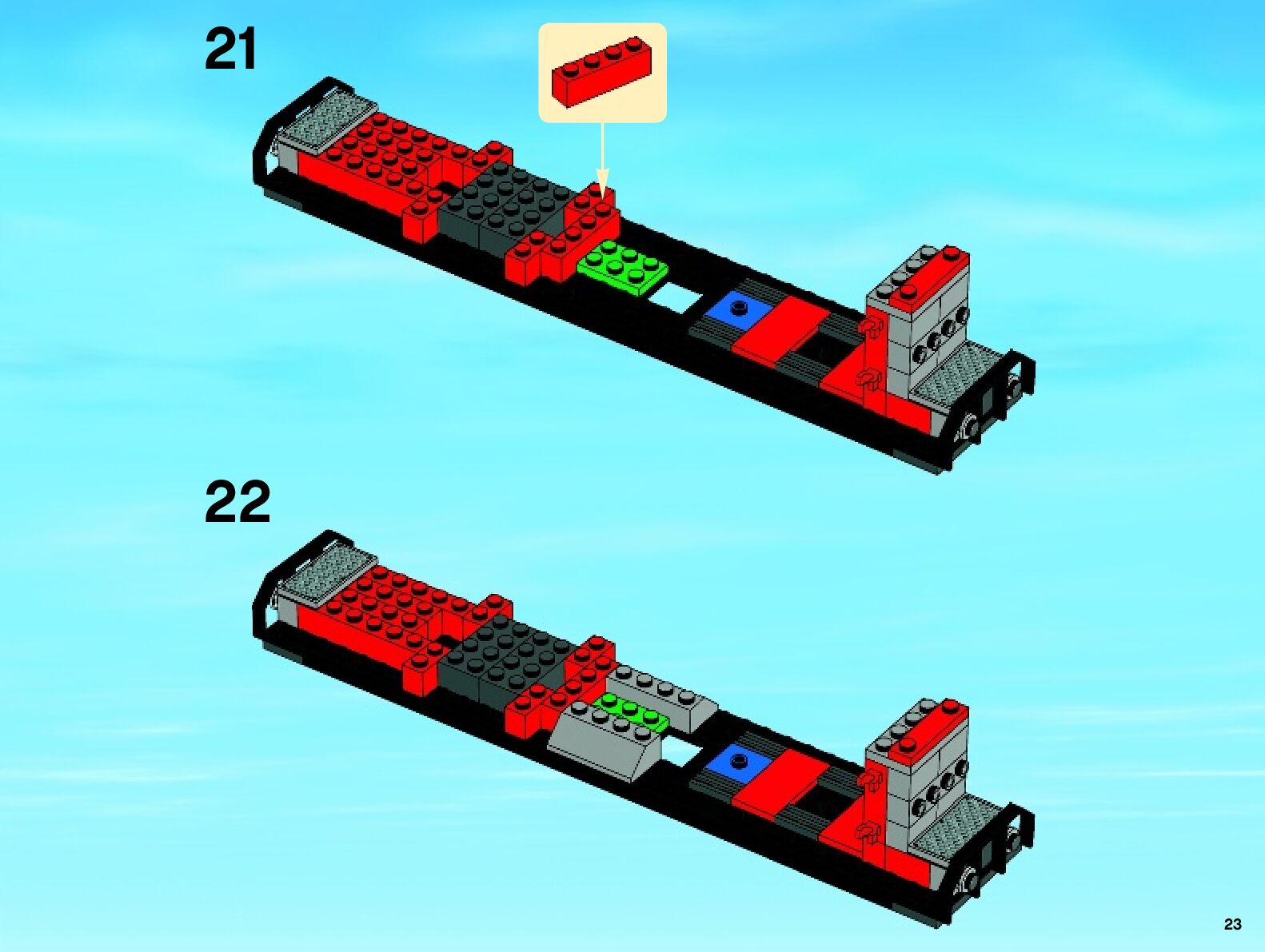 21

22

23