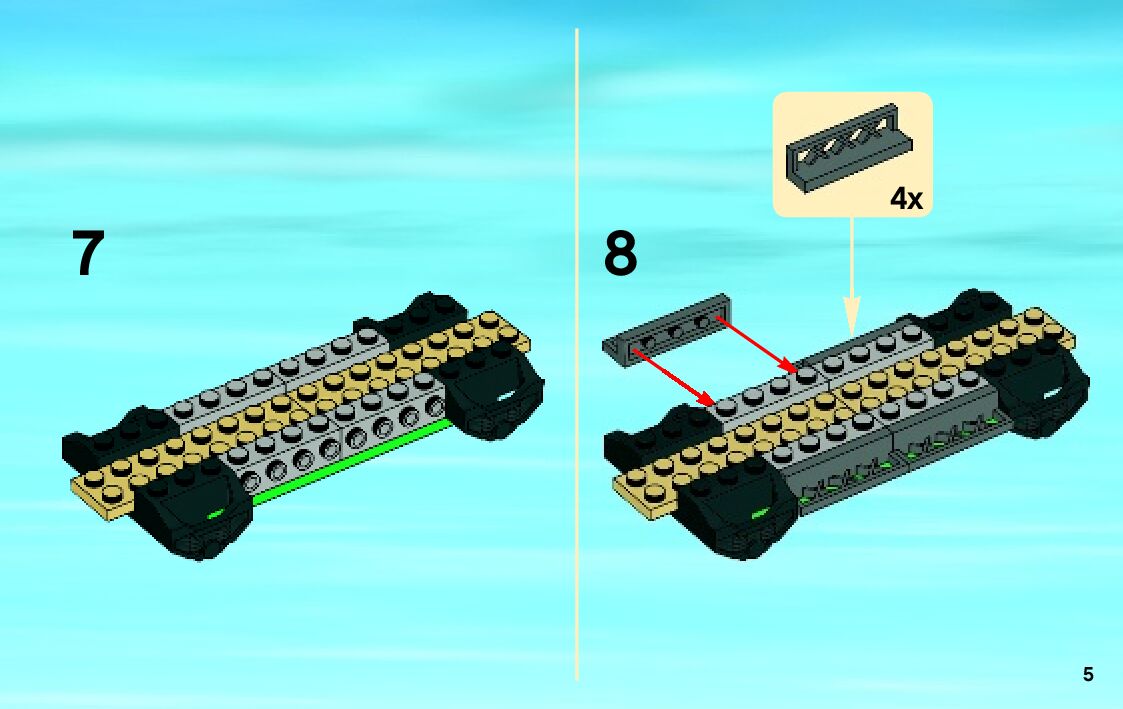 7

8

4x

5