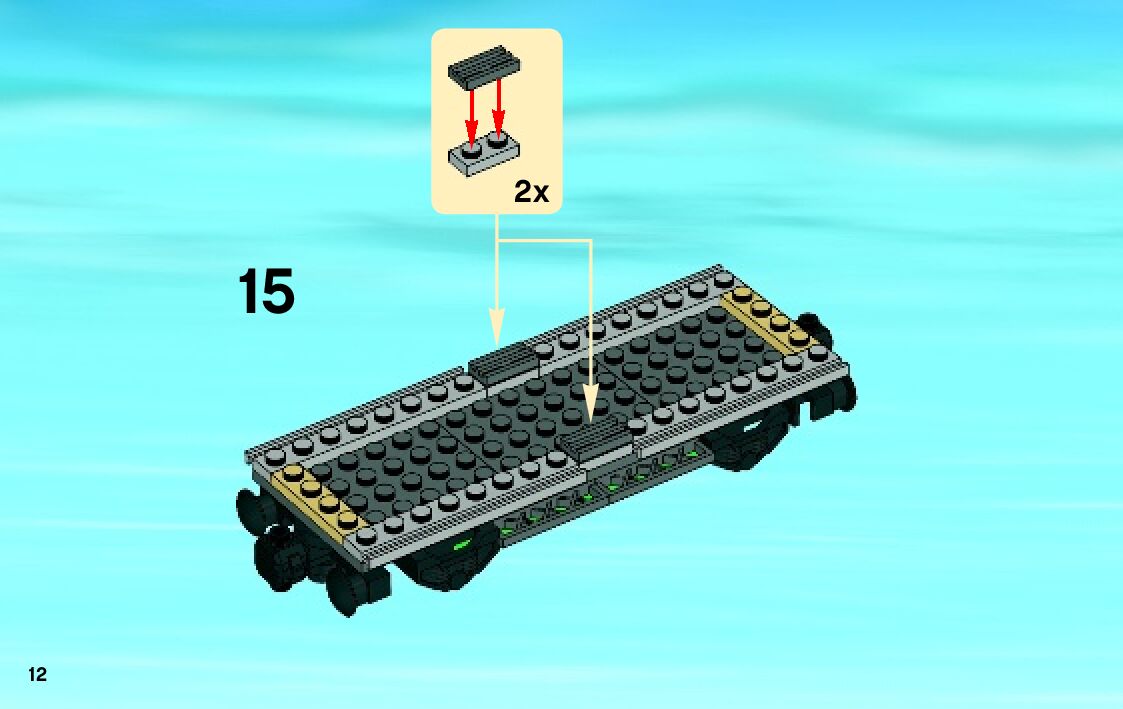 2x

15

12