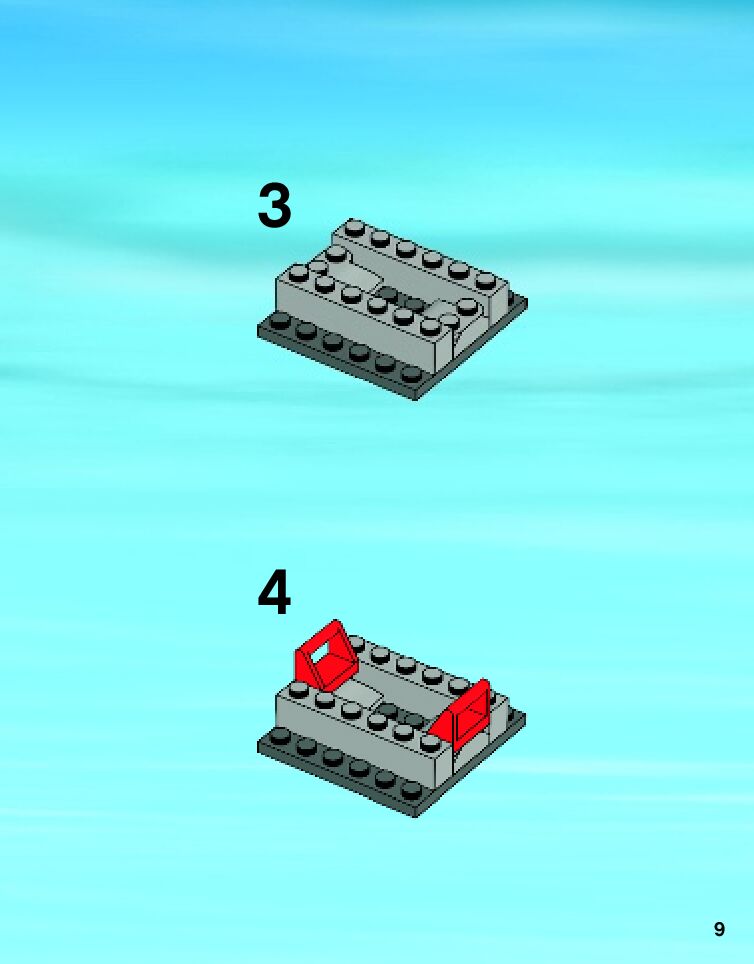 3

4

9