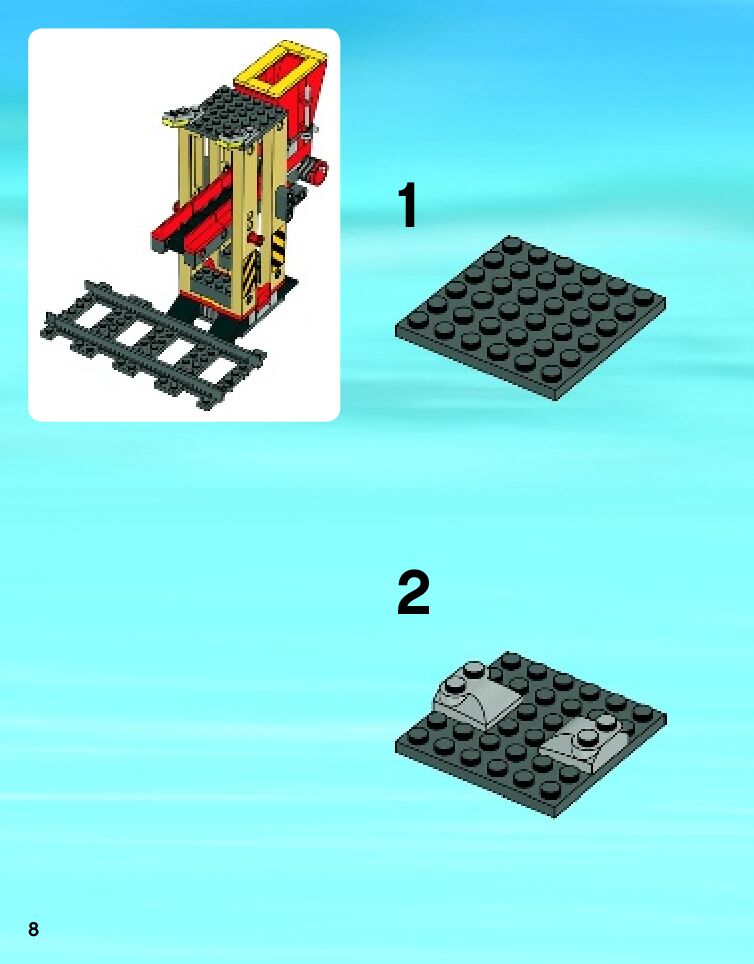 1

2

8