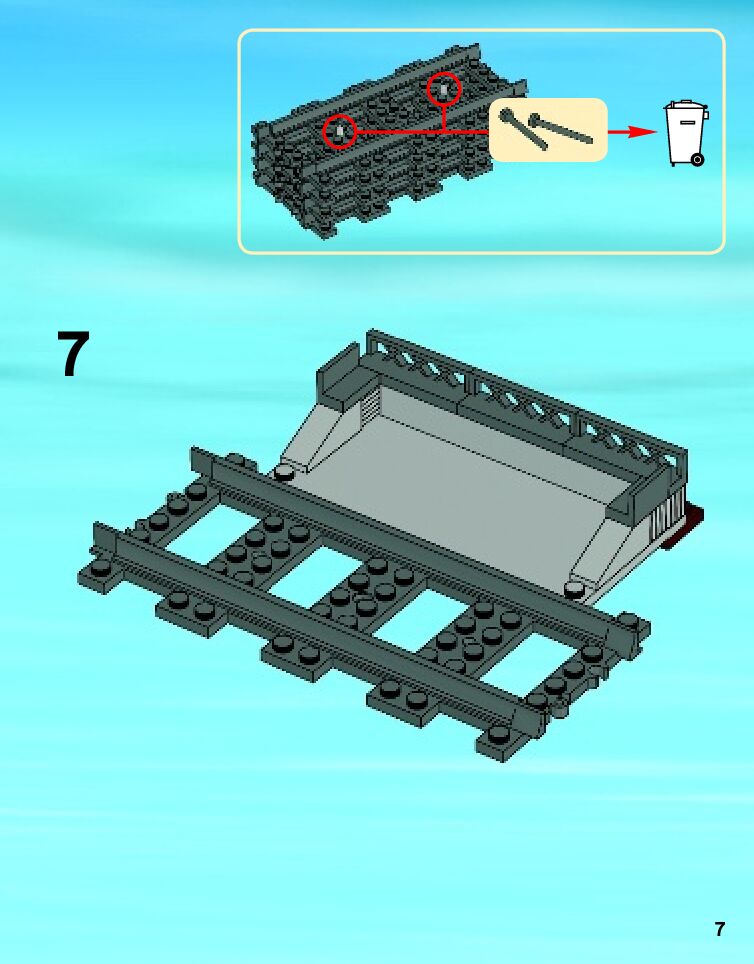 7

7