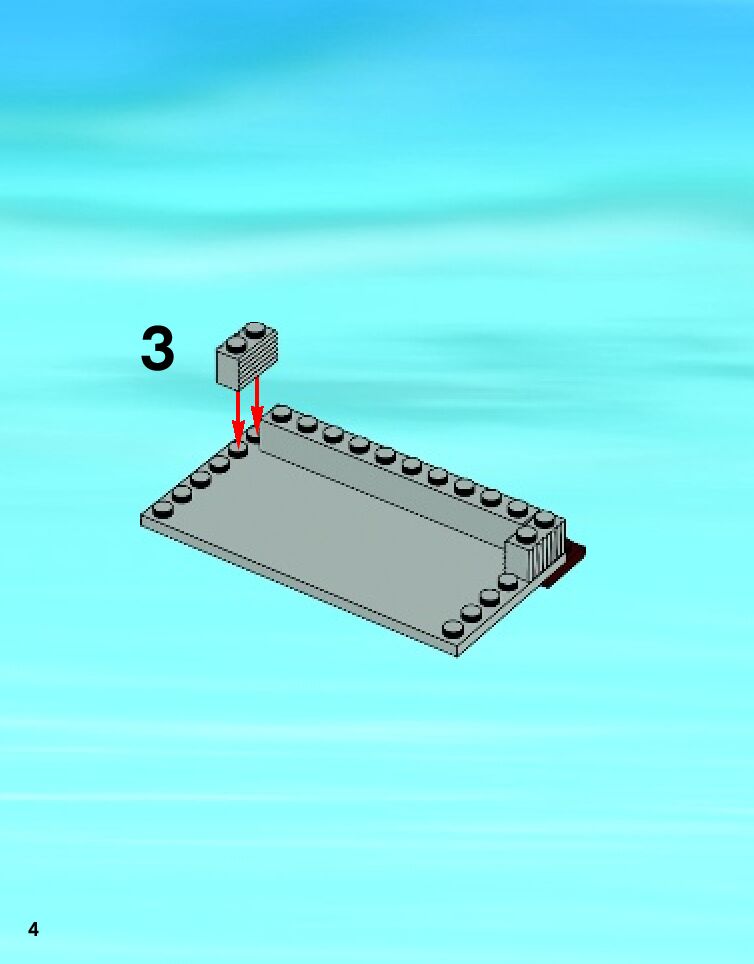 3

4