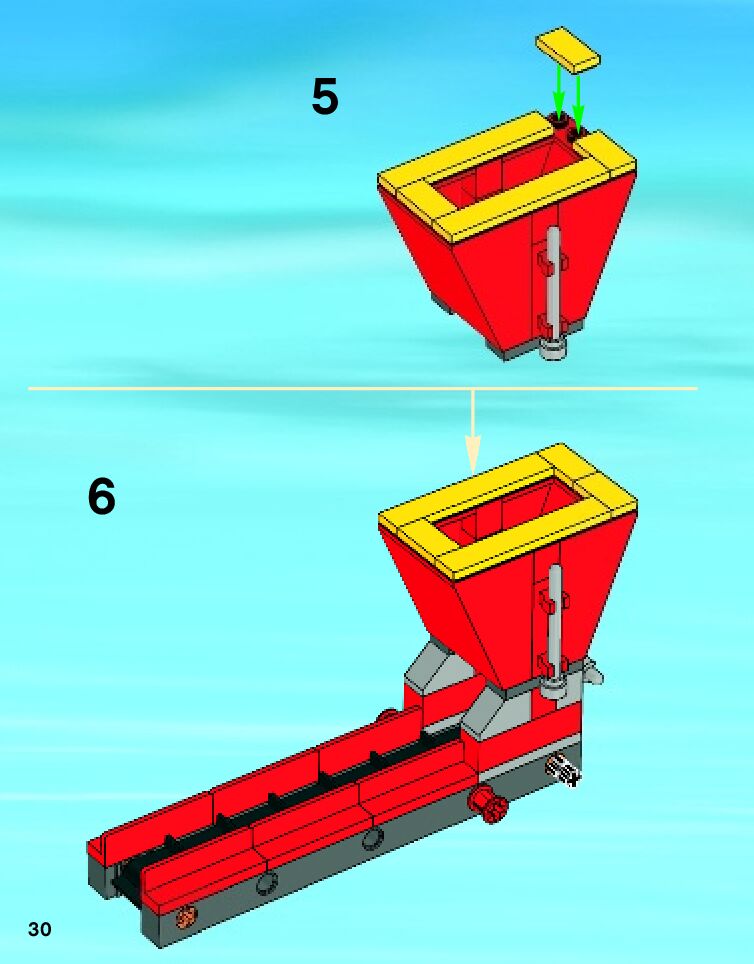 5

6

30