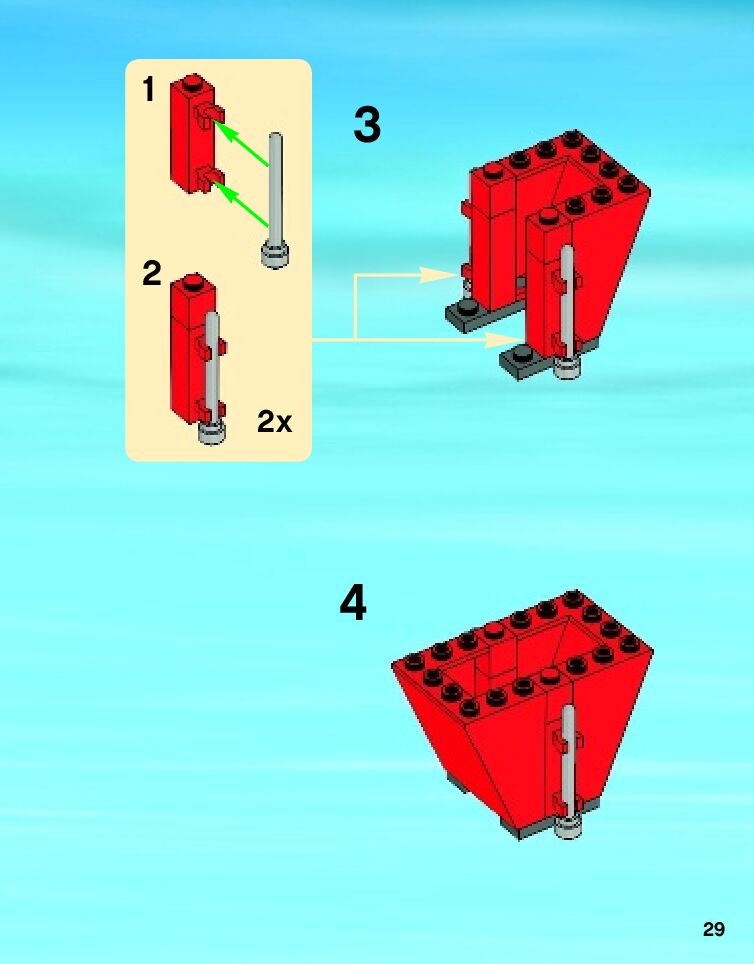 1

2

2x

3

4

29