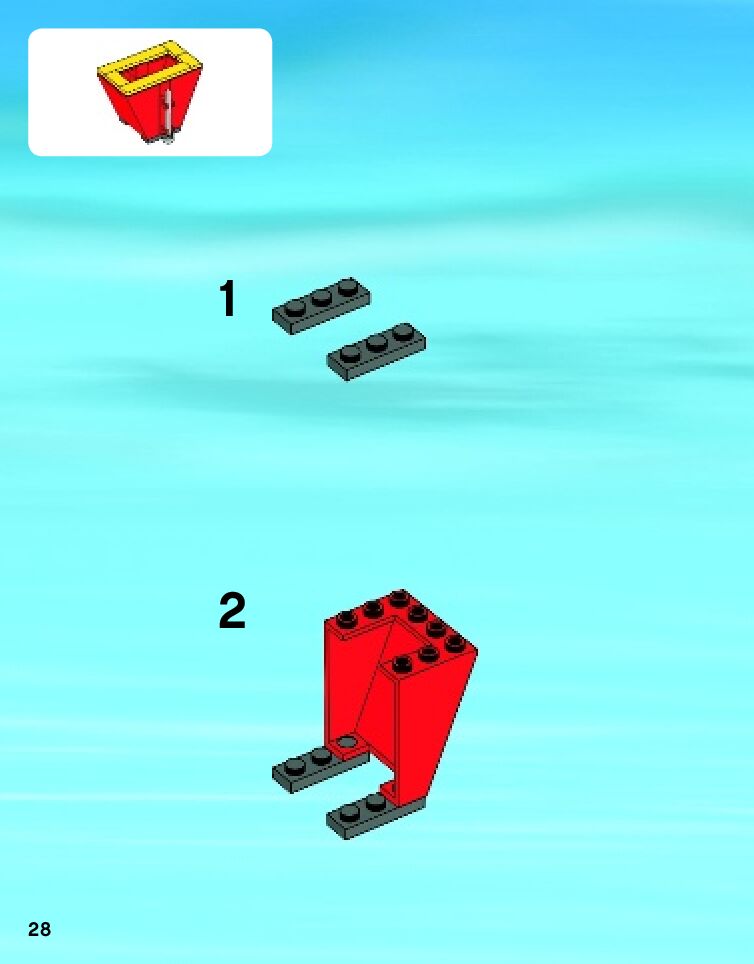 1

2

28