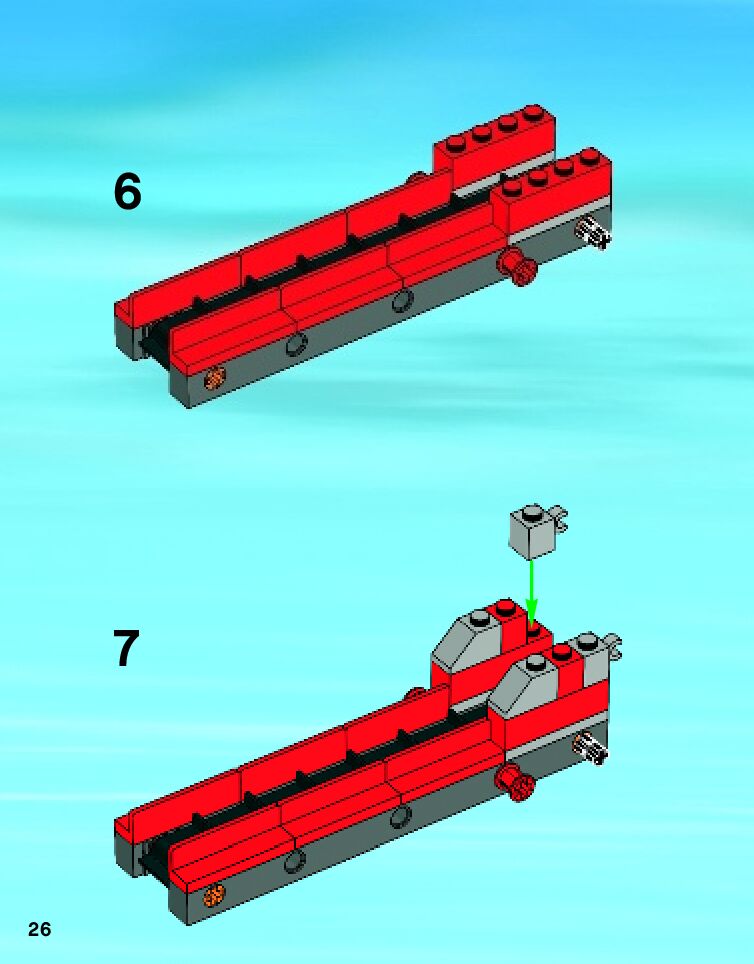 6

7

26