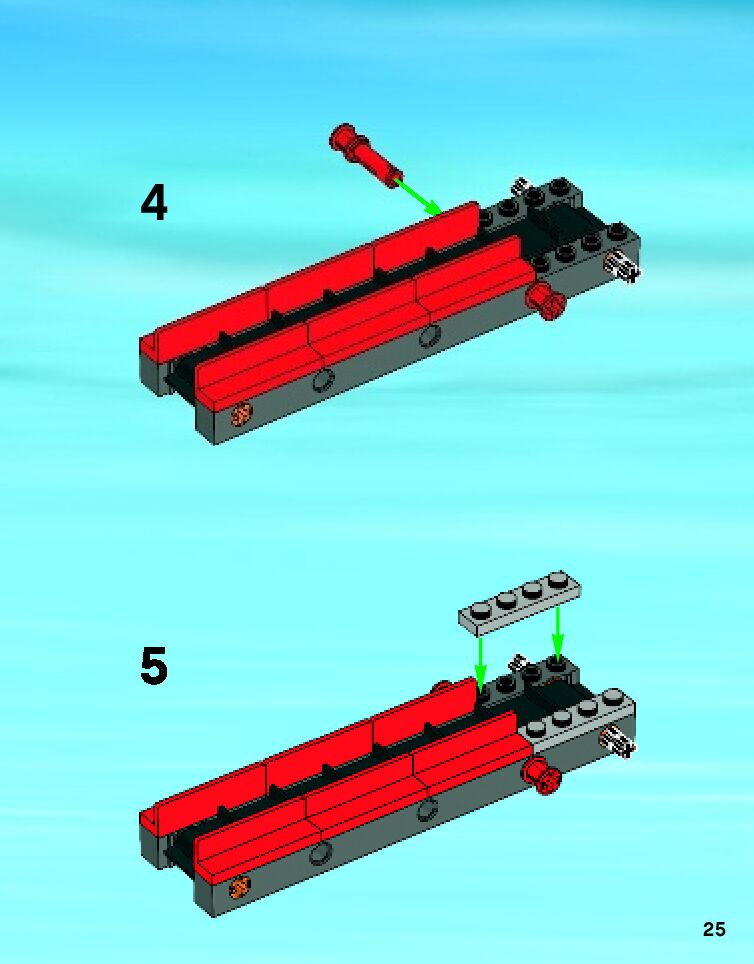 4

5

25